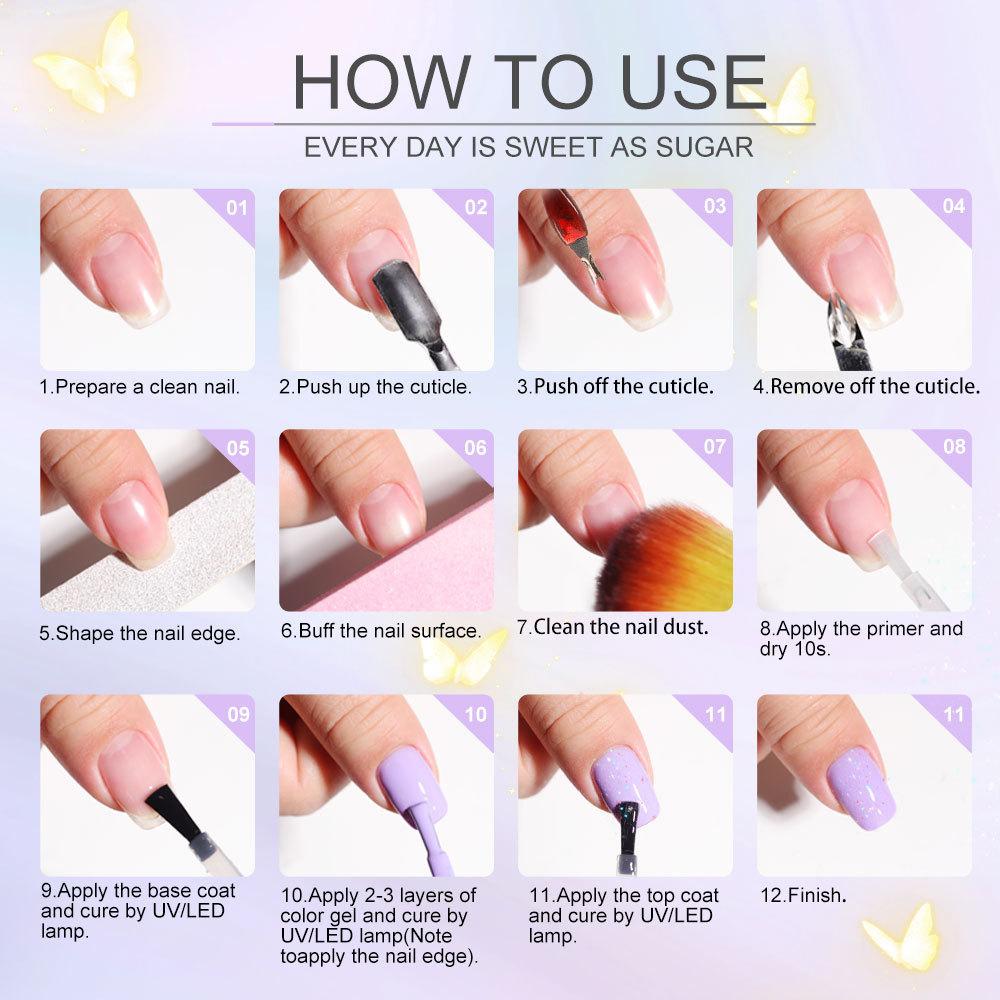 HOW TO USE

EVERY DAY IS SWEET AS SUGAR

01

1.Prepare a clean nail.

02

2.Push up the cuticle.

03

3.Push off the cuticle.

04

4.Remove off the cuticle.

05

5.Shape the nail edge.

06

6.Buff the nail surface.

07

7.Clean the nail dust.

08

8.Apply the primer and dry 10s.

09

9.Apply the base coat and cure by UV/LED lamp.

10

10.Apply 2-3 layers of color gel and cure by UV/LED lamp(Note toapply the nail edge).

11

11.Apply the top coat and cure by UV/LED lamp.

11

12.Finish.