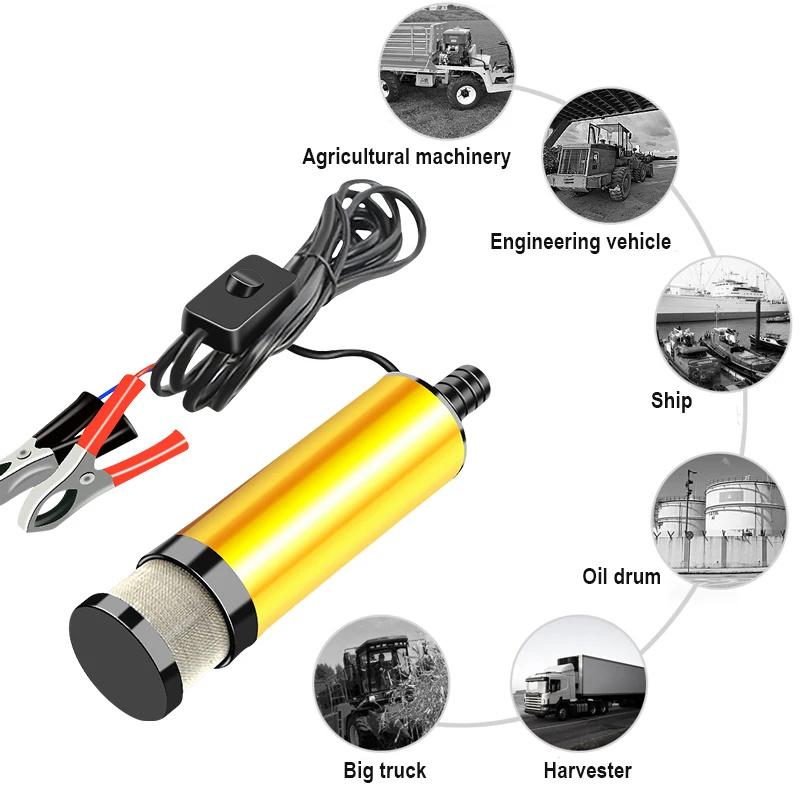 Agricultural machinery

Engineering vehicle

Ship

Oil drum

Big truck

Harvester