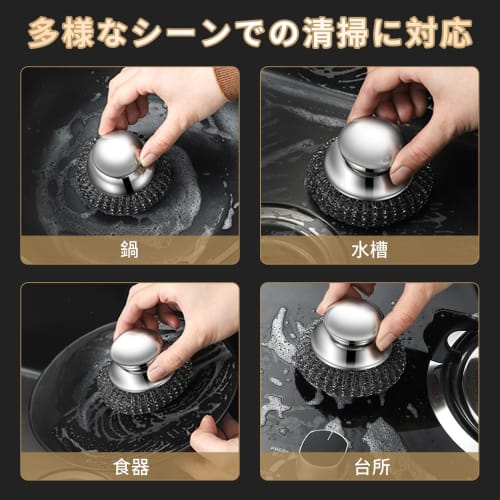 多様なシーンでの清掃に対応

鍋

水槽

食器

台所