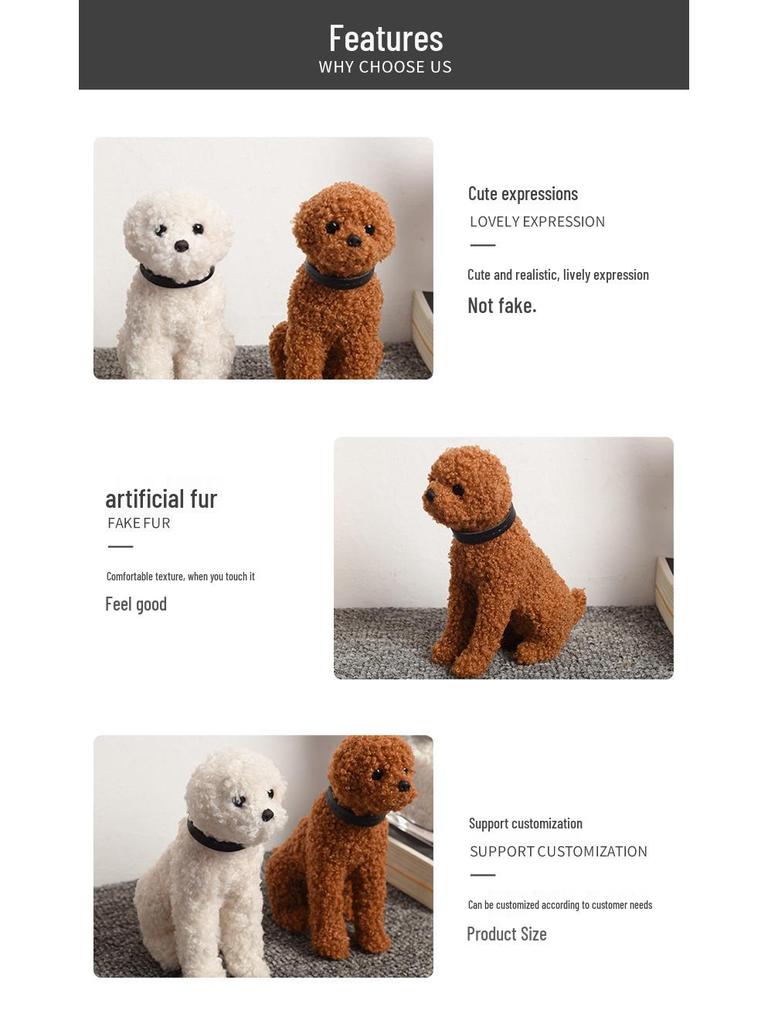 Features
WHY CHOOSE US

Cute expressions
LOVELY EXPRESSION

Cute and realistic, lively expression
Not fake.

artificial fur
FAKE FUR

Comfortable texture, when you touch it
Feel good

Support customization
SUPPORT CUSTOMIZATION

Can be customized according to customer needs
Product Size