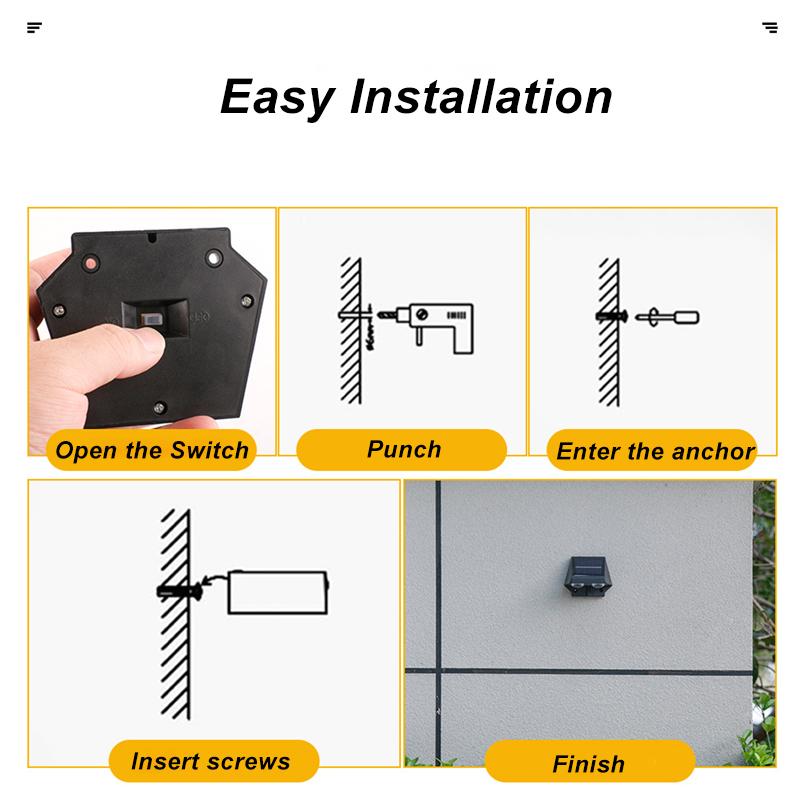 Easy Installation

Open the Switch

Punch

Enter the anchor

Insert screws

Finish