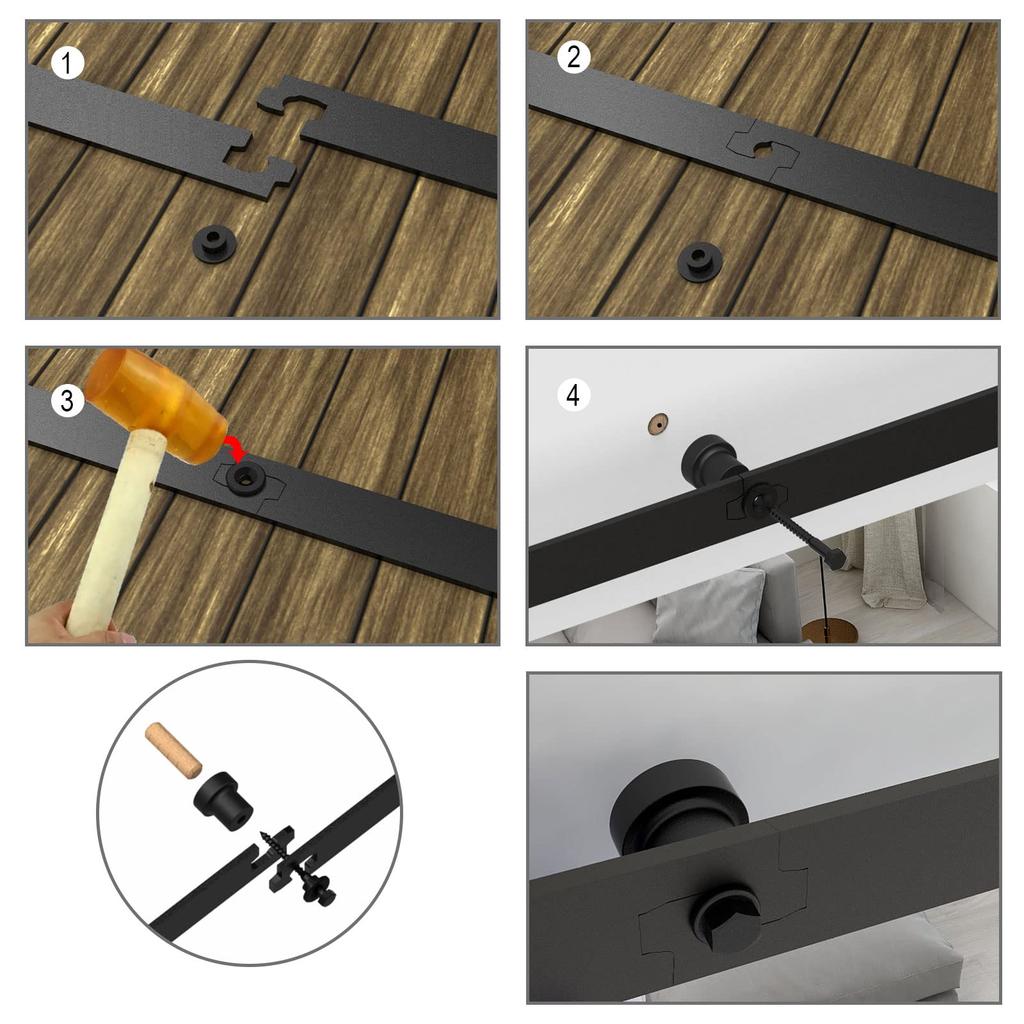 1

2

3

4