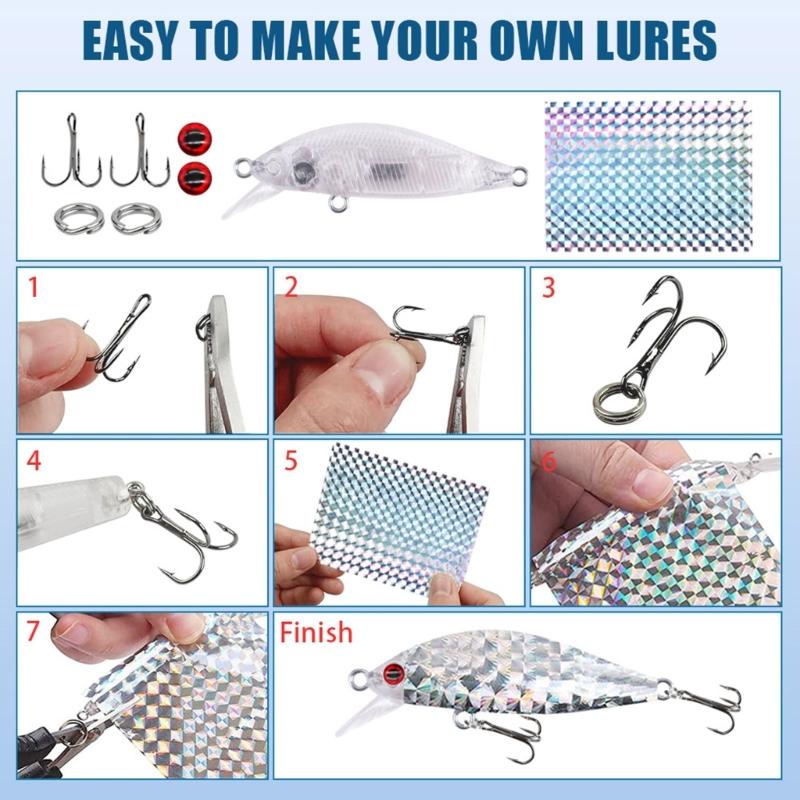 EASY TO MAKE YOUR OWN LURES

1

2

3

4

5

6

7

Finish