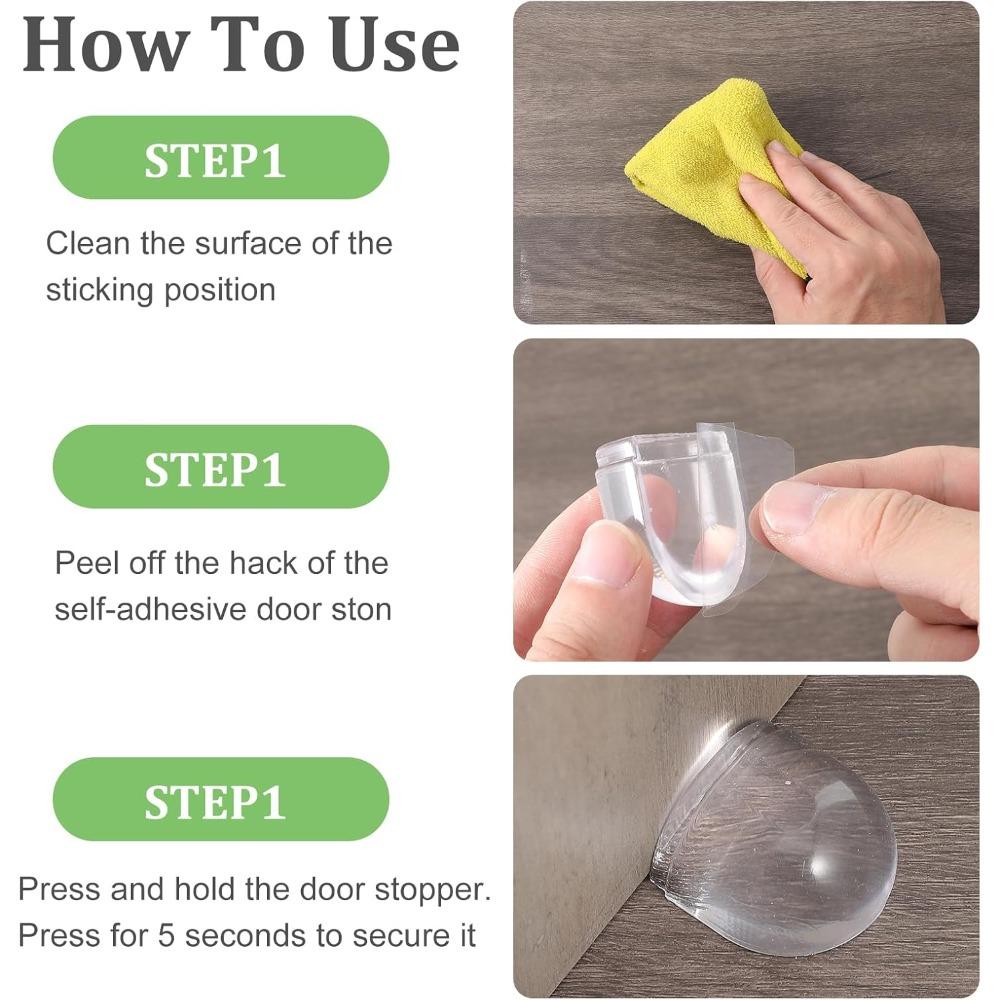 How To Use

STEP1

Clean the surface of the sticking position

STEP1

Peel off the hack of the self-adhesive door ston

STEP1

Press and hold the door stopper. Press for 5 seconds to secure it