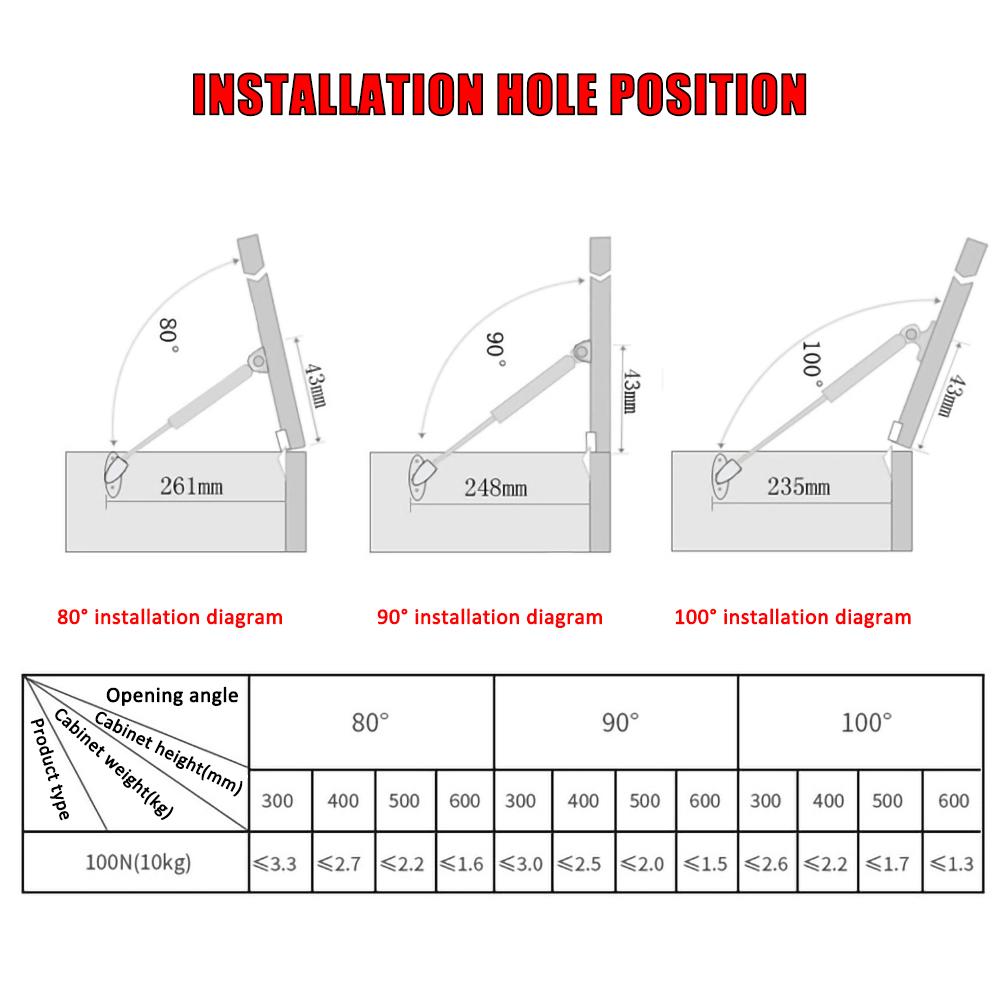 INSTALLATION HOLE POSITION

80°
43mm
261mm

90°
43mm
248mm

100°
43mm
235mm

80° installation diagram

90° installation diagram

100° installation diagram

| Opening angle / Cabinet height(mm) / Cabinet weight(kg) / Product type | 80° | | | | 90° | | | | 100° | | | |
|---|---|---|---|---|---|---|---|---|---|---|---|---|
| | 300 | 400 | 500 | 600 | 300 | 400 | 500 | 600 | 300 | 400 | 500 | 600 |
| 100N(10kg) | ≤3.3 | ≤2.7 | ≤2.2 | ≤1.6 | ≤3.0 | ≤2.5 | ≤2.0 | ≤1.5 | ≤2.6 | ≤2.2 | ≤1.7 | ≤1.3 |