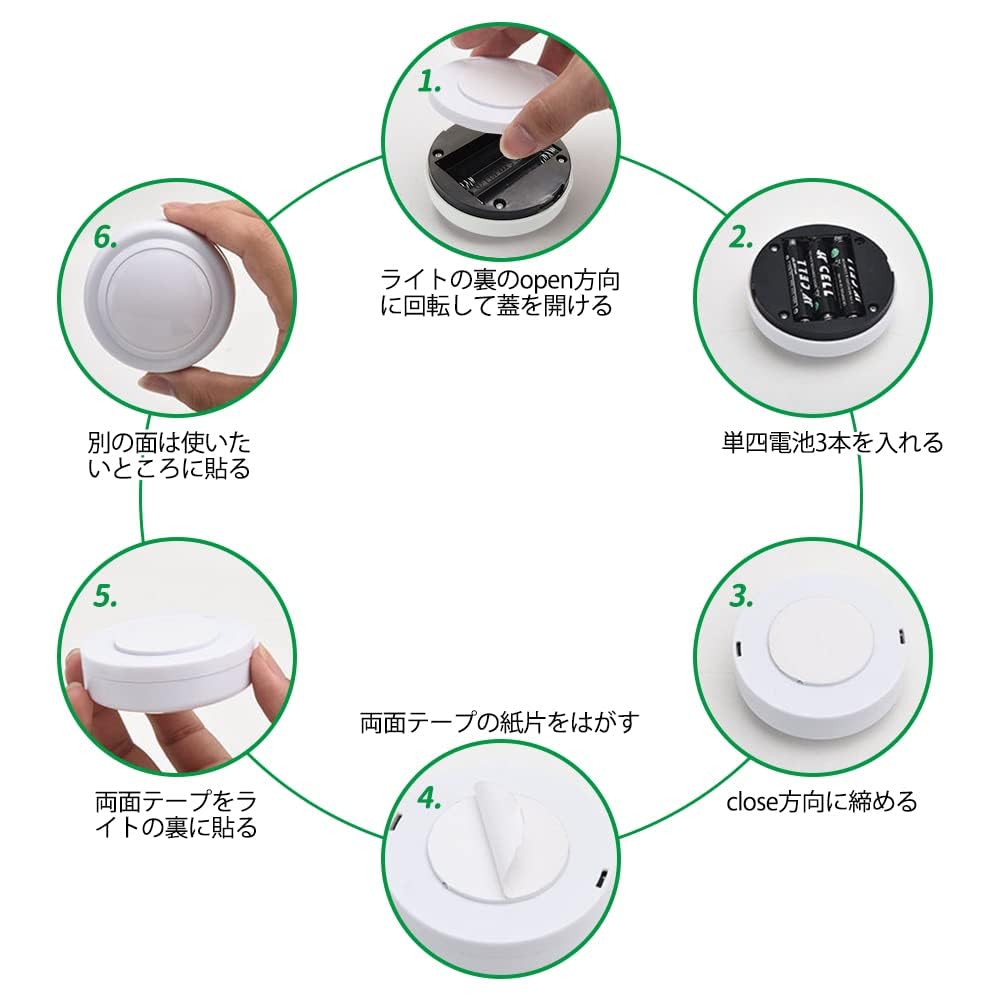 1.

ライトの裏のopen方向に回転して蓋を開ける

2.

CELL

単四電池3本を入れる

3.

close方向に締める

4.

両面テープの紙片をはがす

5.

両面テープをライトの裏に貼る

6.

別の面は使いたいところに貼る