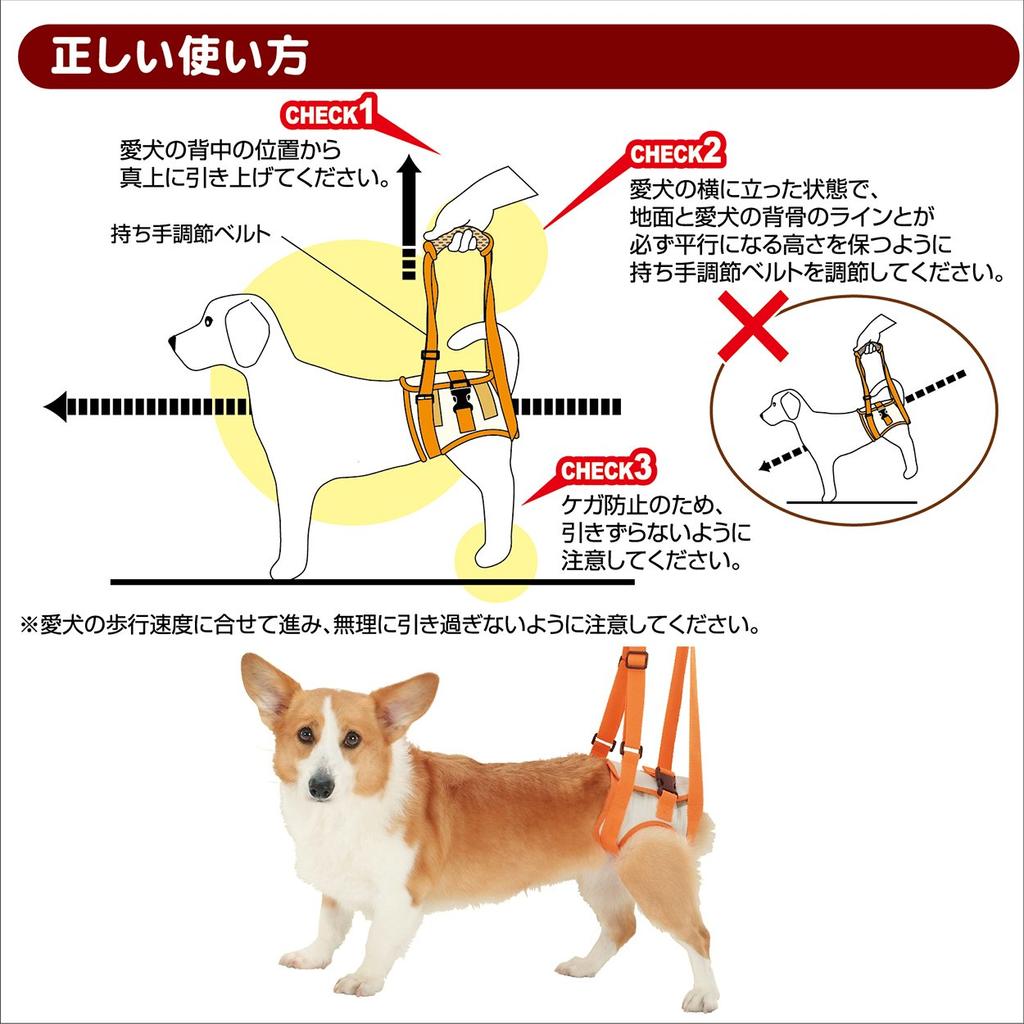 正しい使い方

CHECK1
愛犬の背中の位置から真上に引き上げてください。

持ち手調節ベルト

CHECK2
愛犬の横に立った状態で、地面と愛犬の背骨のラインとが必ず平行になる高さを保つように持ち手調節ベルトを調節してください。

CHECK3
ケガ防止のため、引きずらないように注意してください。

※愛犬の歩行速度に合せて進み、無理に引き過ぎないように注意してください。