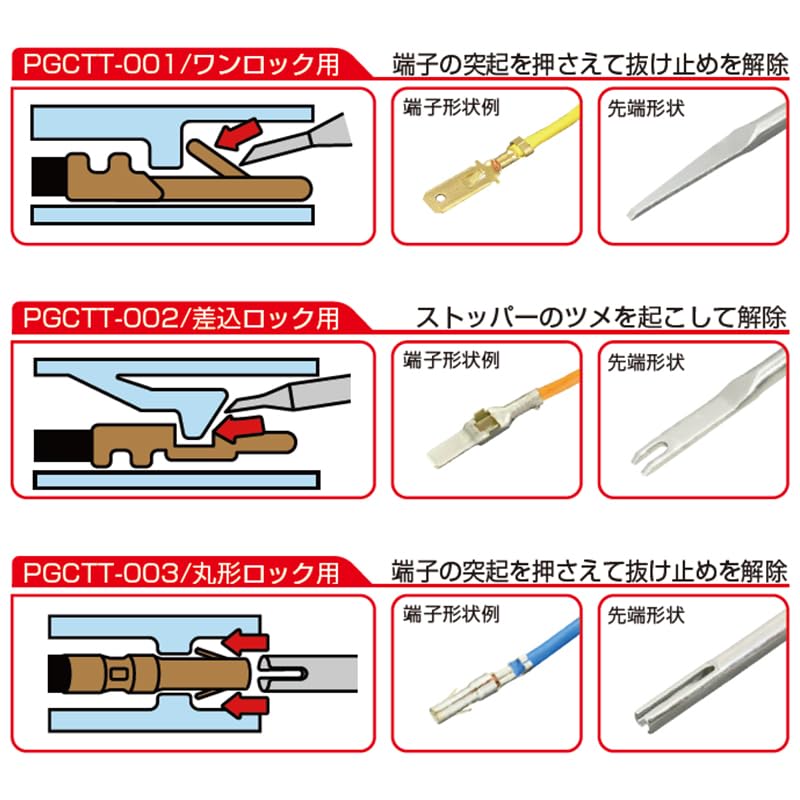 PGCTT-001/ワンロック用

端子の突起を押さえて抜け止めを解除

端子形状例

先端形状

PGCTT-002/差込ロック用

ストッパーのツメを起こして解除

端子形状例

先端形状

PGCTT-003/丸形ロック用

端子の突起を押さえて抜け止めを解除

端子形状例

先端形状