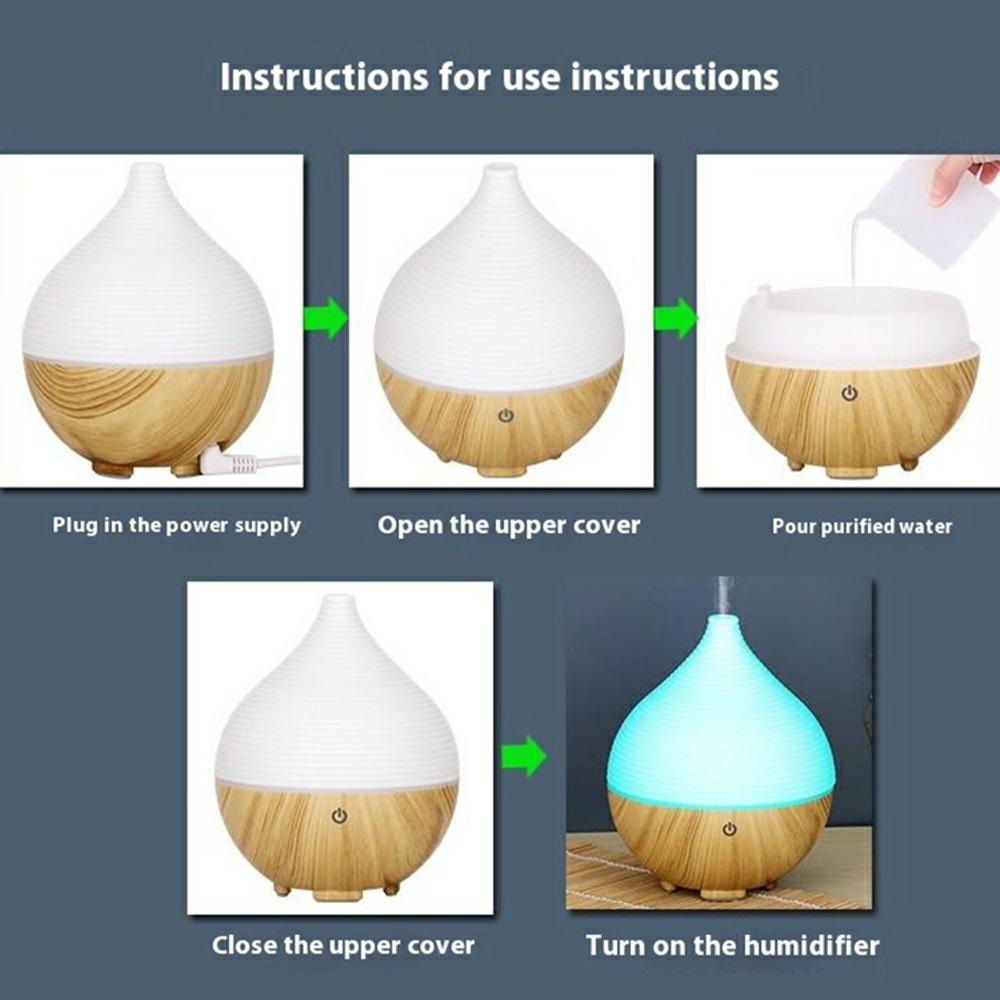 Instructions for use instructions

Plug in the power supply

Open the upper cover

Pour purified water

Close the upper cover

Turn on the humidifier