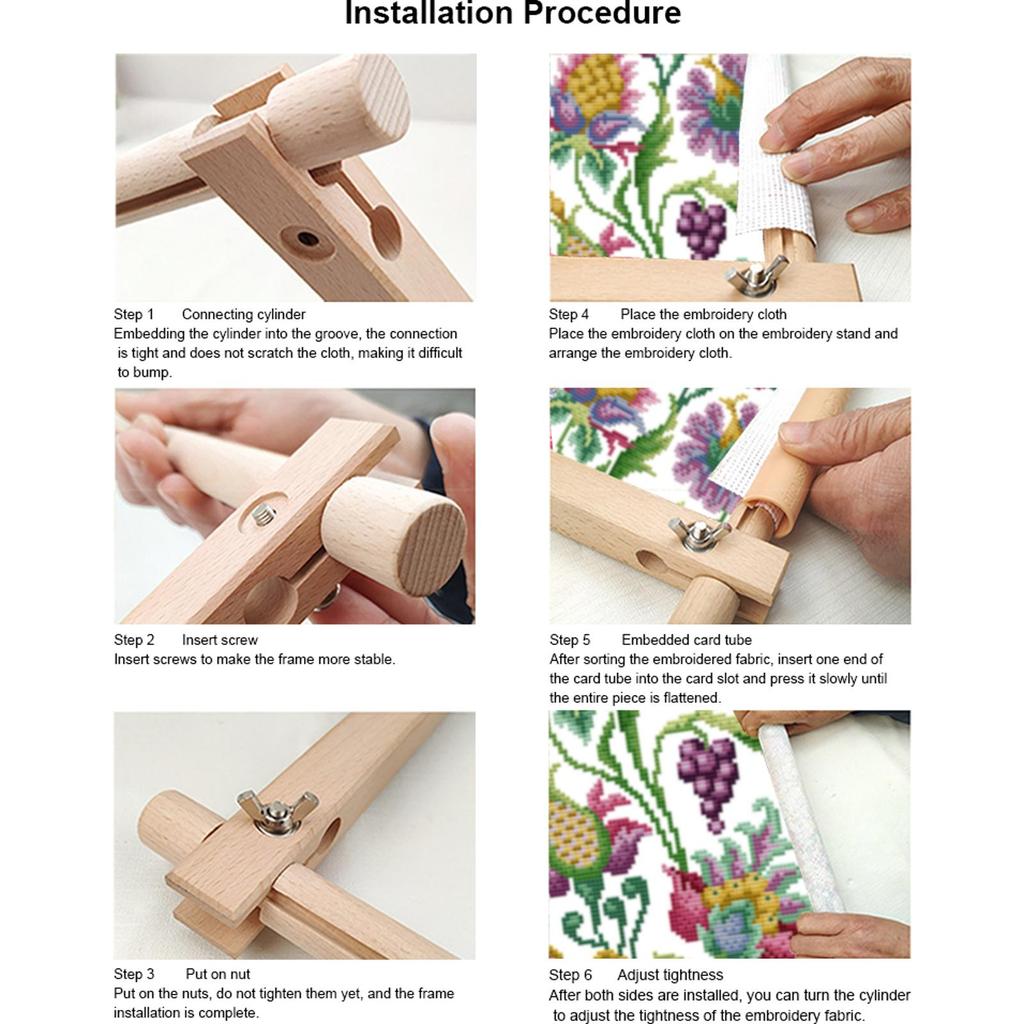 Installation Procedure

Step 1 Connecting cylinder
Embedding the cylinder into the groove, the connection is tight and does not scratch the cloth, making it difficult to bump.

Step 2 Insert screw
Insert screws to make the frame more stable.

Step 3 Put on nut
Put on the nuts, do not tighten them yet, and the frame installation is complete.

Step 4 Place the embroidery cloth
Place the embroidery cloth on the embroidery stand and arrange the embroidery cloth.

Step 5 Embedded card tube
After sorting the embroidered fabric, insert one end of the card tube into the card slot and press it slowly until the entire piece is flattened.

Step 6 Adjust tightness
After both sides are installed, you can turn the cylinder to adjust the tightness of the embroidery fabric.