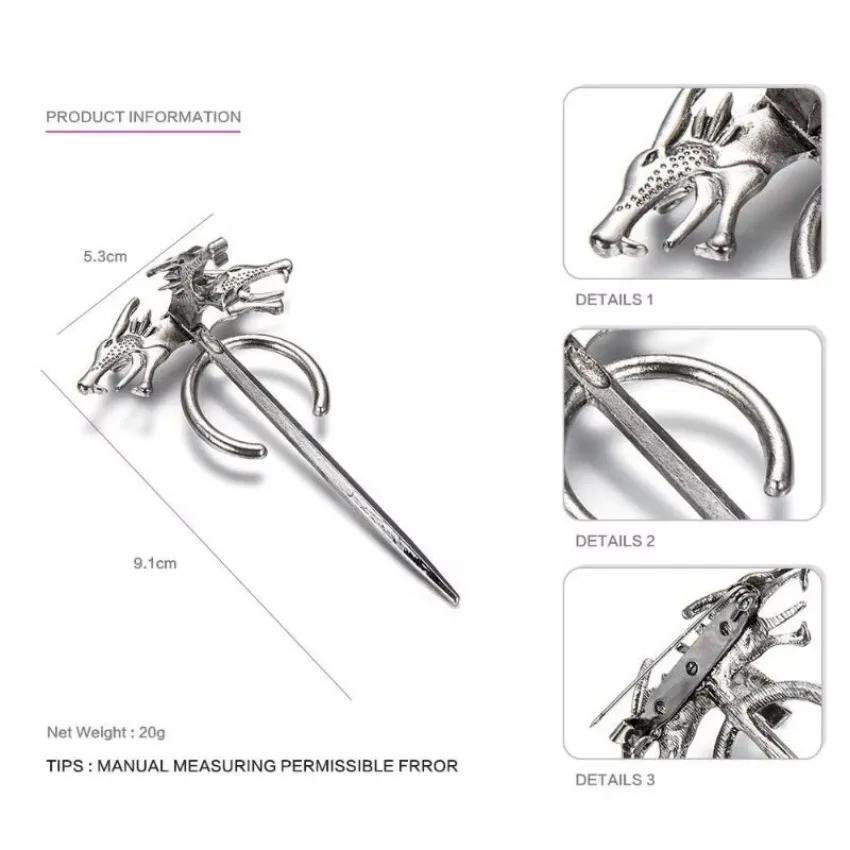 PRODUCT INFORMATION

5.3cm

9.1cm

Net Weight : 20g

TIPS : MANUAL MEASURING PERMISSIBLE FRROR

DETAILS 1

DETAILS 2

DETAILS 3