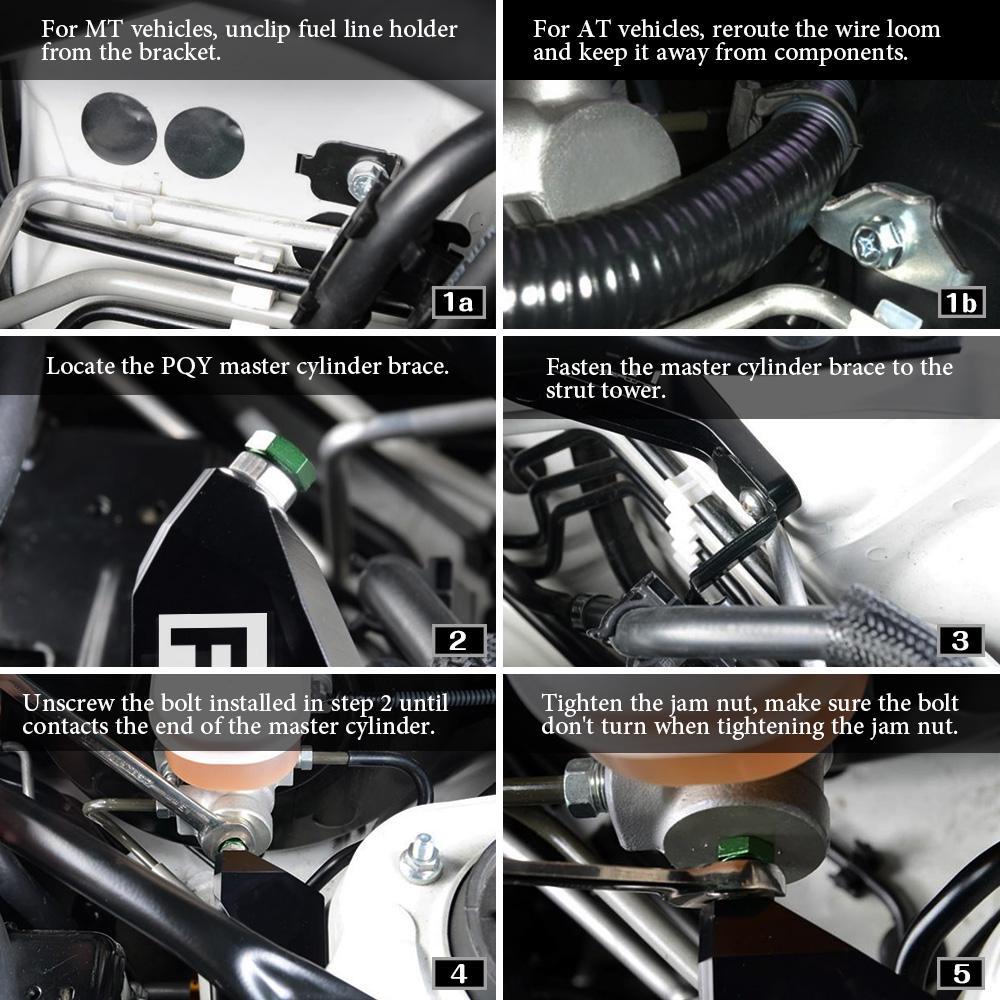 For MT vehicles, unclip fuel line holder from the bracket.

1a

For AT vehicles, reroute the wire loom and keep it away from components.

1b

Locate the PQY master cylinder brace.

2

Fasten the master cylinder brace to the strut tower.

3

Unscrew the bolt installed in step 2 until contacts the end of the master cylinder.

4

Tighten the jam nut, make sure the bolt don't turn when tightening the jam nut.

5