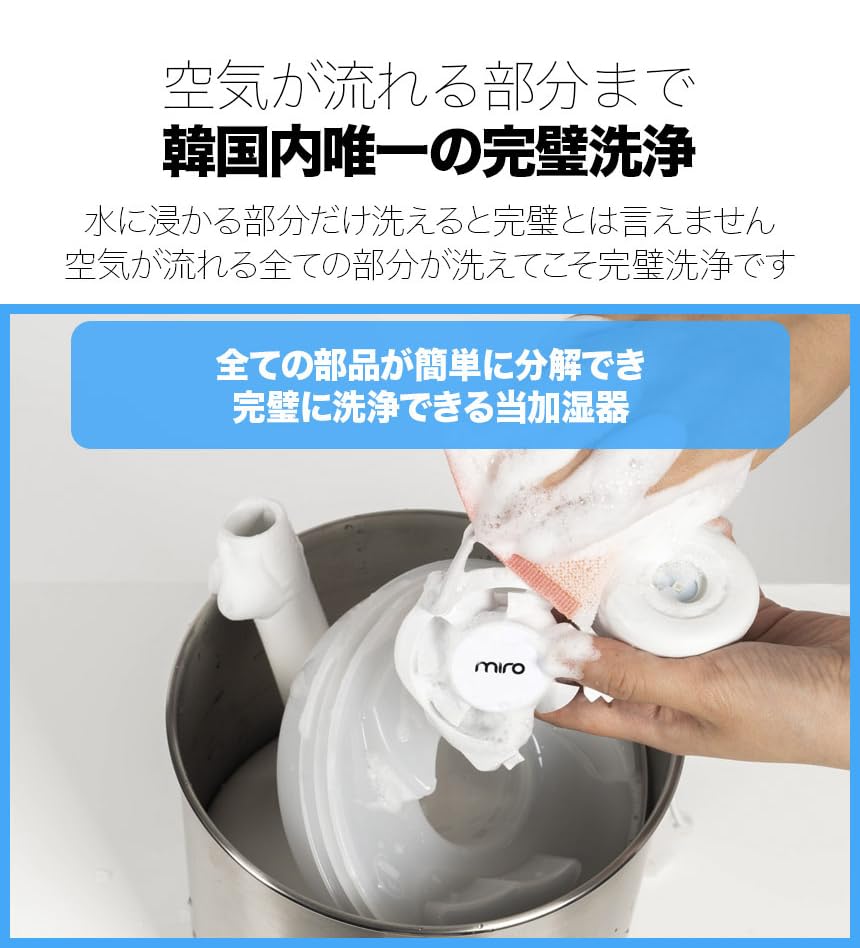 空気が流れる部分まで
韓国内唯一の完璧洗浄

水に浸かる部分だけ洗えると完璧とは言えません
空気が流れる全ての部分が洗えてこそ完璧洗浄です

全ての部品が簡単に分解でき
完璧に洗浄できる当加湿器

miro