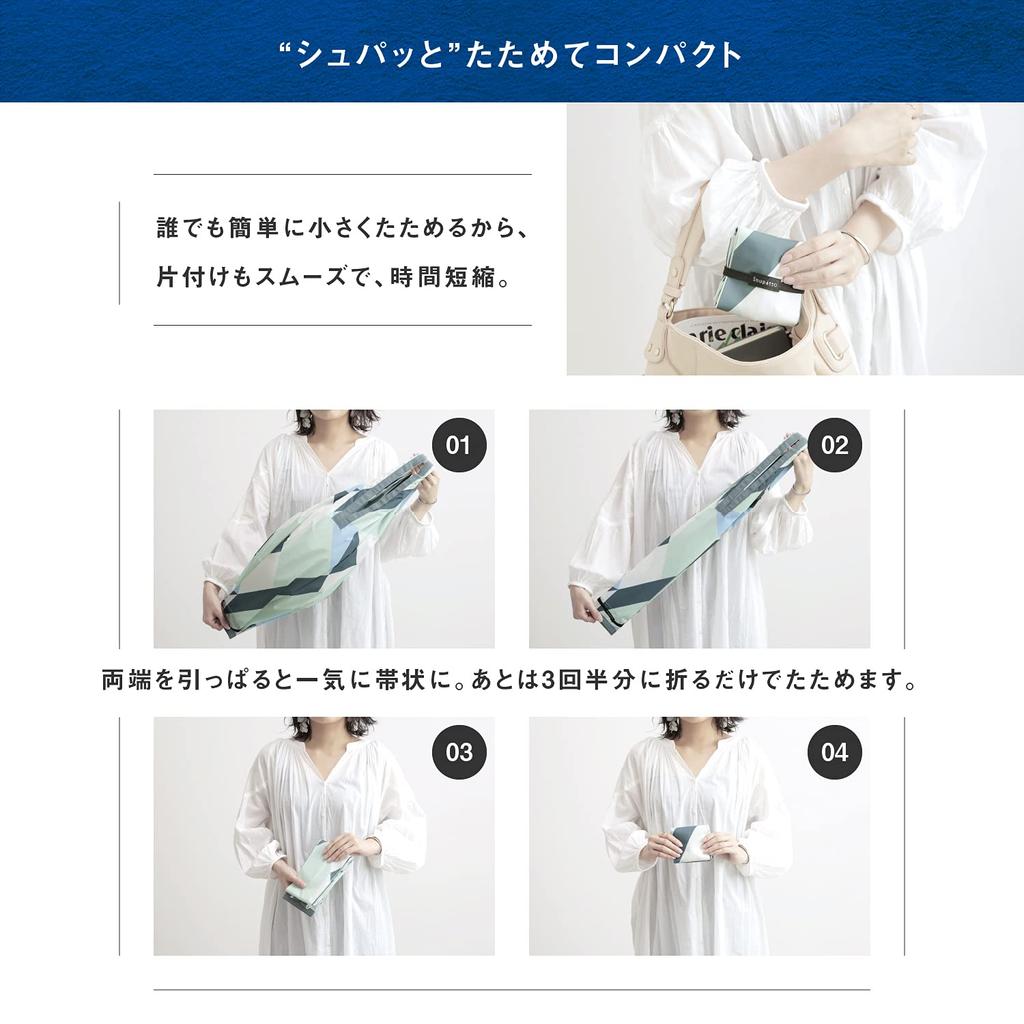 “シュパッと”たためてコンパクト

誰でも簡単に小さくたためるから、
片付けもスムーズで、時間短縮。

Shupatto

arie clai

01

02

両端を引っぱると一気に帯状に。あとは3回半分に折るだけでたためます。

03

04