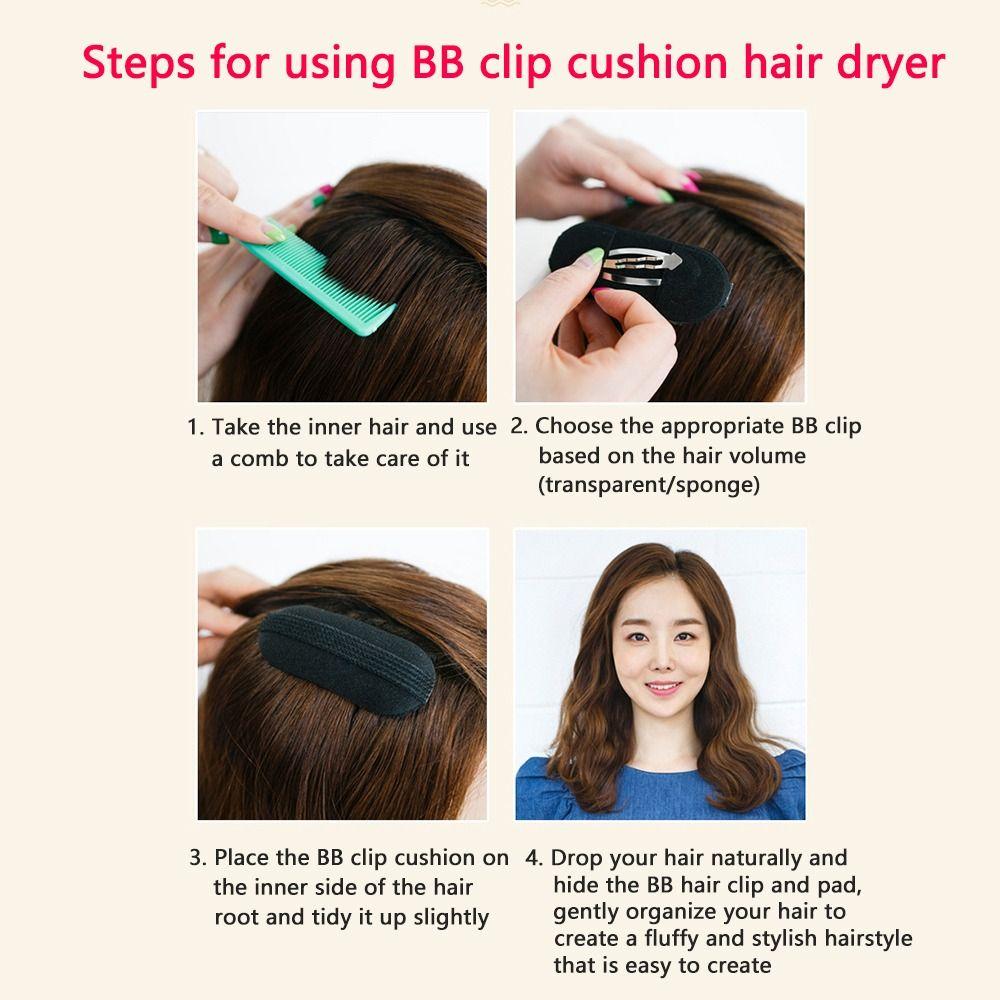 Steps for using BB clip cushion hair dryer

1. Take the inner hair and use a comb to take care of it

2. Choose the appropriate BB clip based on the hair volume (transparent/sponge)

3. Place the BB clip cushion on the inner side of the hair root and tidy it up slightly

4. Drop your hair naturally and hide the BB hair clip and pad, gently organize your hair to create a fluffy and stylish hairstyle that is easy to create