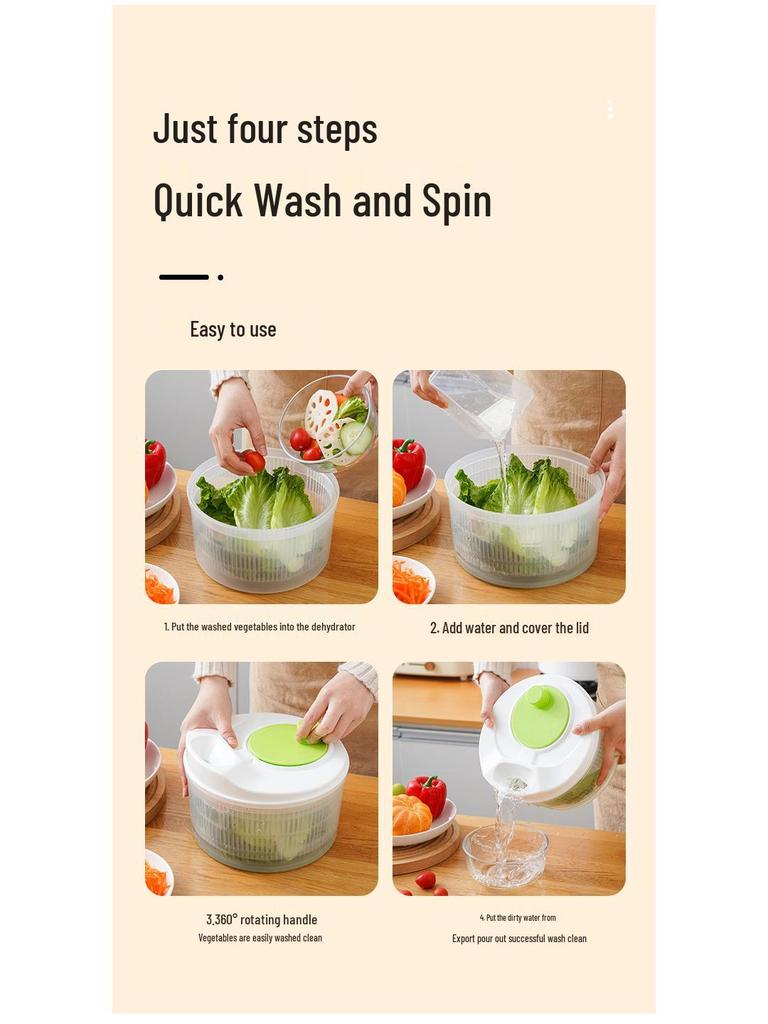 Just four steps

Quick Wash and Spin

Easy to use

1. Put the washed vegetables into the dehydrator

2. Add water and cover the lid

3.360° rotating handle
Vegetables are easily washed clean

4. Put the dirty water from
Export pour out successful wash clean