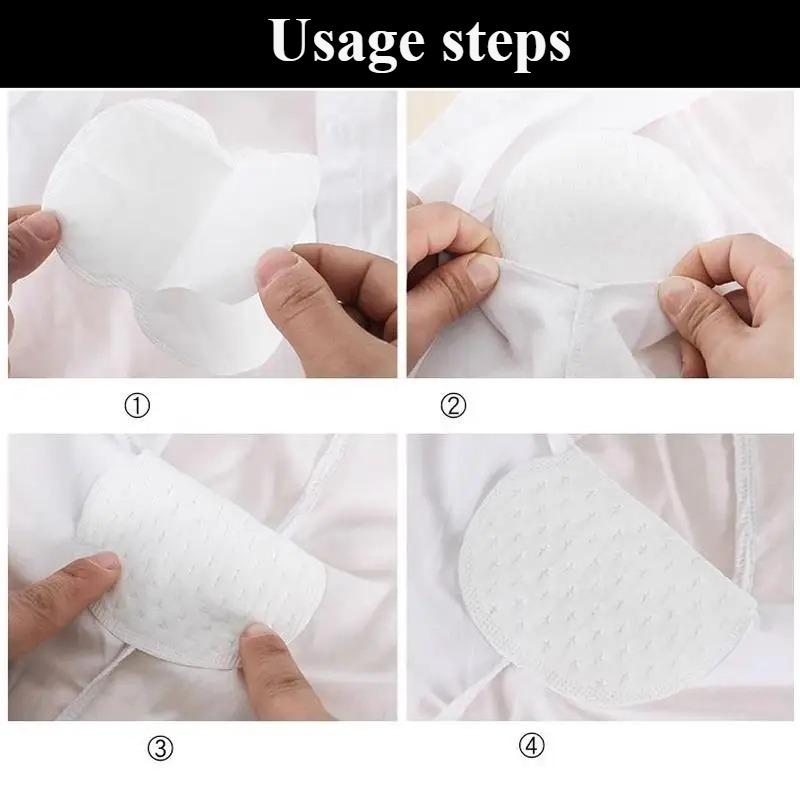 Usage steps

①

②

③

④