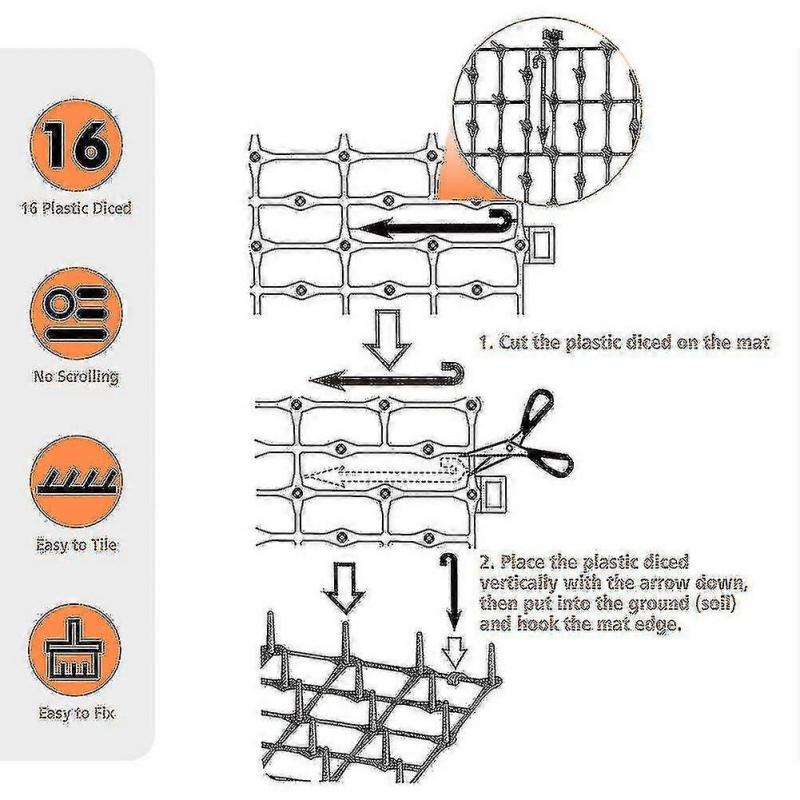 16

16 Plastic Diced

No Scrolling

Easy to Tile

Easy to Fix

1. Cut the plastic diced on the mat

2. Place the plastic diced vertically with the arrow down, then put into the ground (soil) and hook the mat edge.