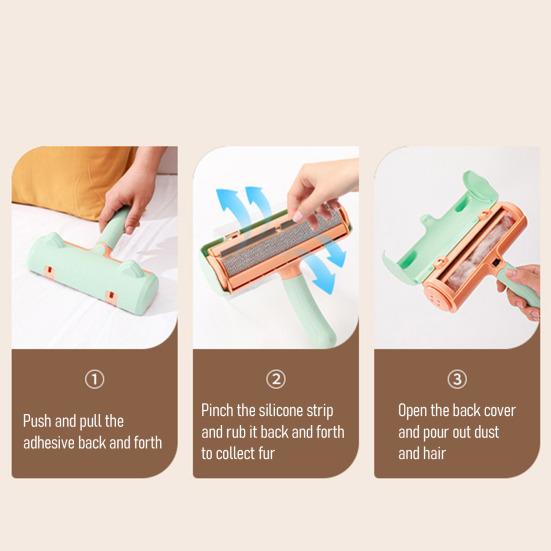 ①

Push and pull the adhesive back and forth

②

Pinch the silicone strip and rub it back and forth to collect fur

③

Open the back cover and pour out dust and hair