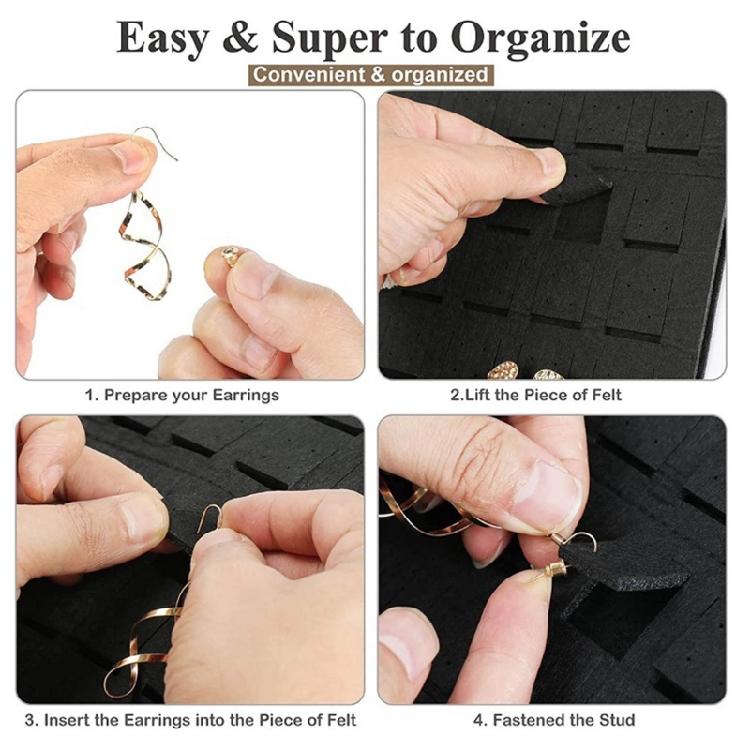 Easy & Super to Organize

Convenient & organized

1. Prepare your Earrings

2.Lift the Piece of Felt

3. Insert the Earrings into the Piece of Felt

4. Fastened the Stud