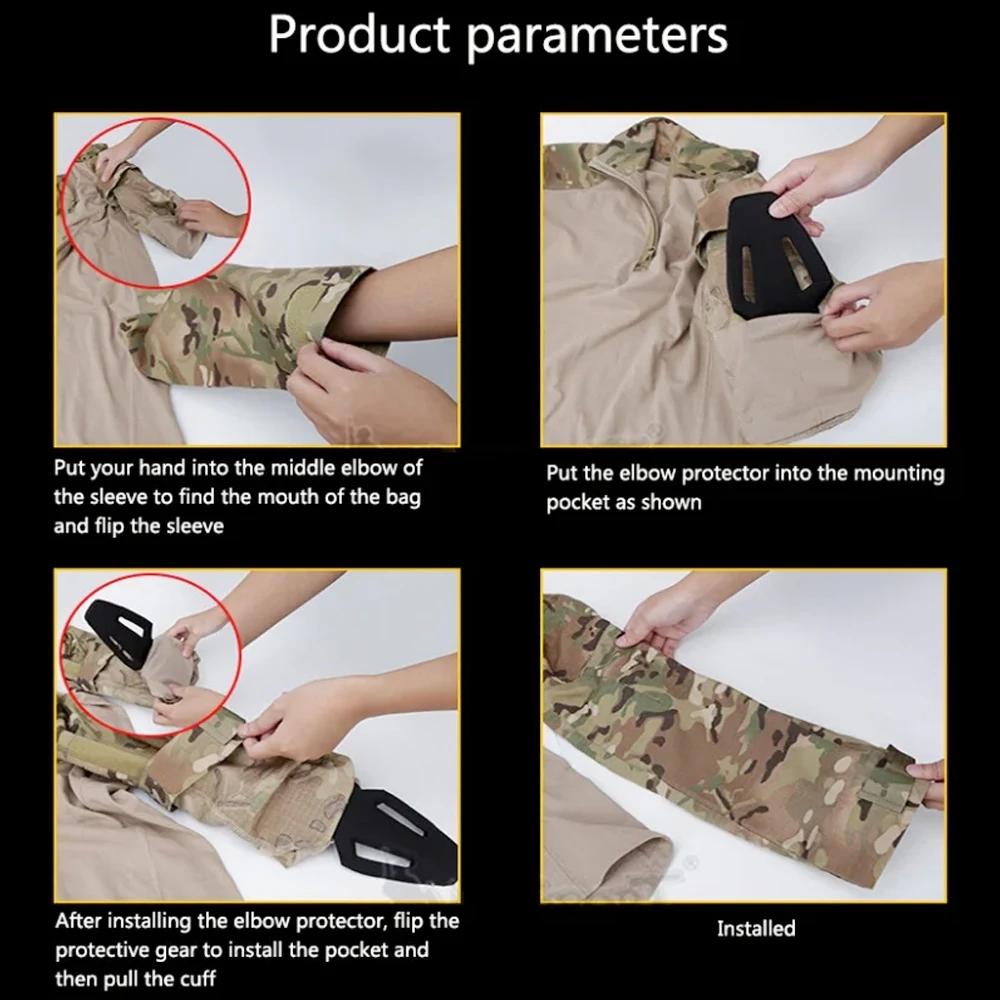 Product parameters

Put your hand into the middle elbow of the sleeve to find the mouth of the bag and flip the sleeve

Put the elbow protector into the mounting pocket as shown

After installing the elbow protector, flip the protective gear to install the pocket and then pull the cuff

Installed