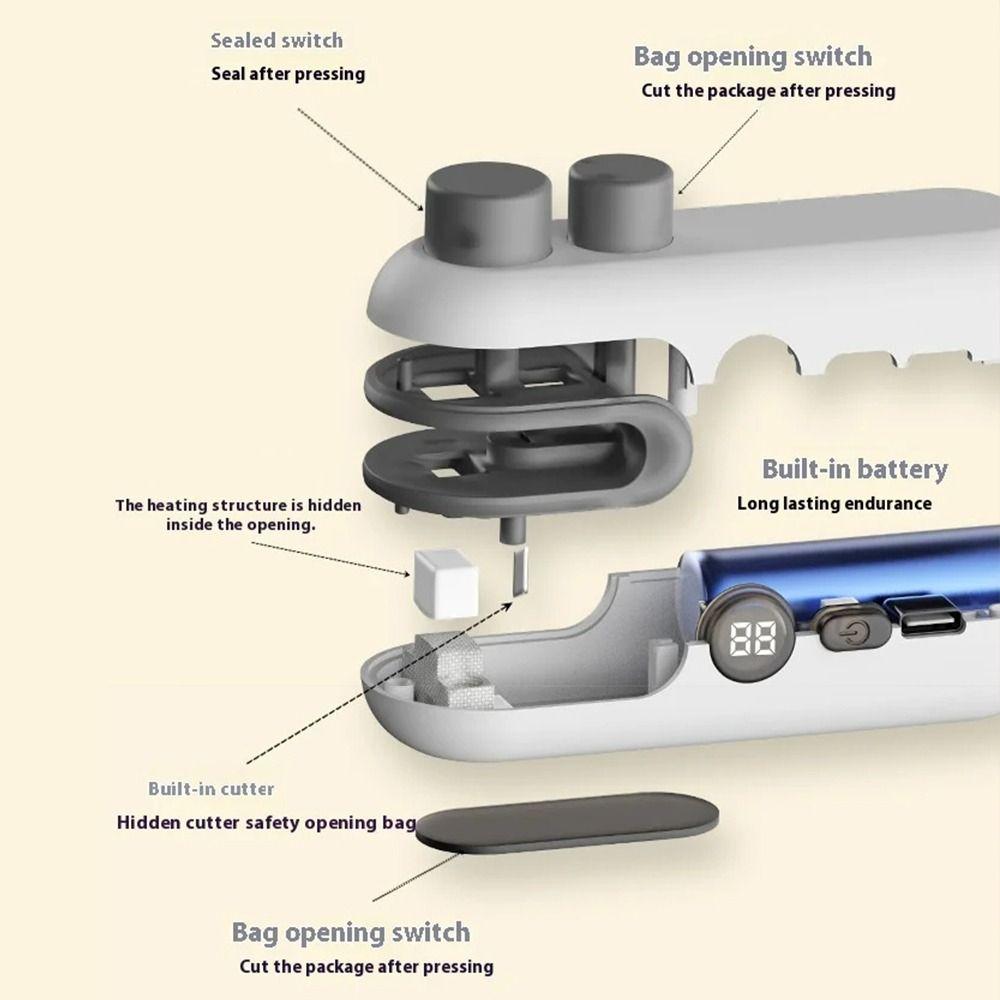 Sealed switch
Seal after pressing

Bag opening switch
Cut the package after pressing

Built-in battery
Long lasting endurance

The heating structure is hidden inside the opening.

88

Built-in cutter
Hidden cutter safety opening bag

Bag opening switch
Cut the package after pressing