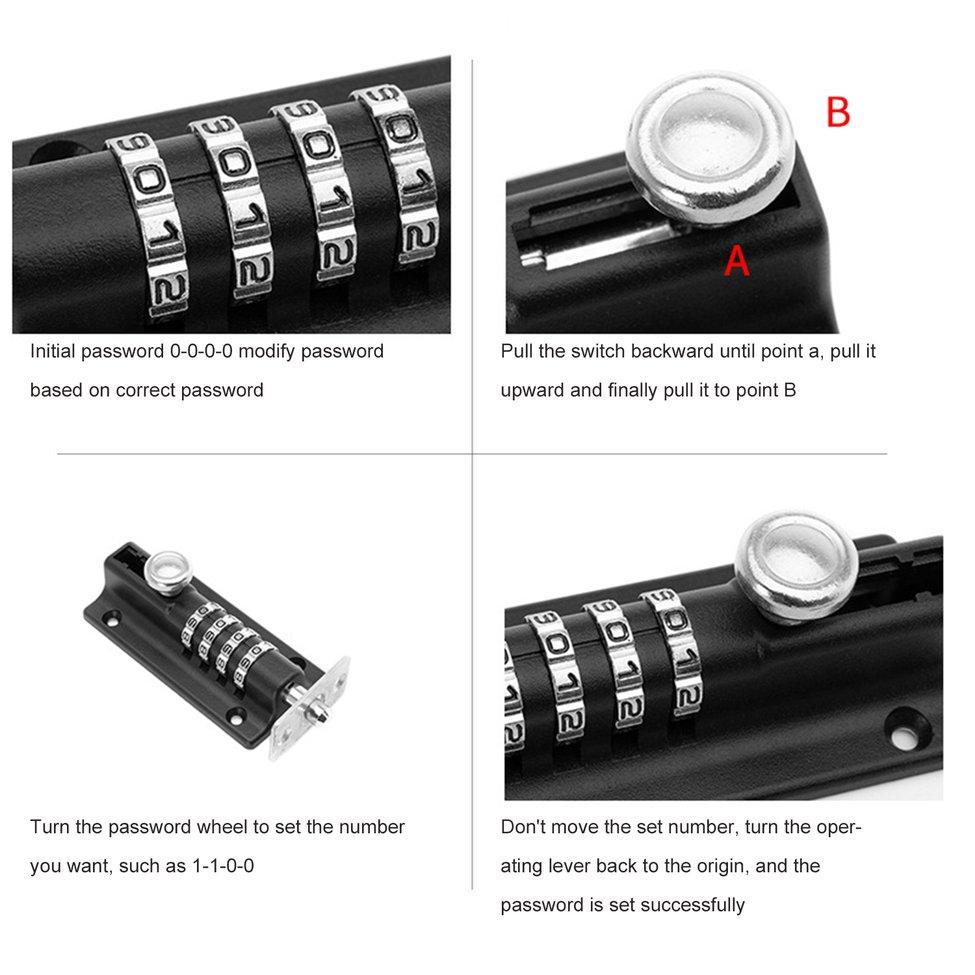 9 0 1 2
9 0 1 2
9 0 1 2
9 0 1 2

Initial password 0-0-0-0 modify password based on correct password

B

A

Pull the switch backward until point a, pull it upward and finally pull it to point B

Turn the password wheel to set the number you want, such as 1-1-0-0

9 0 1 2
9 0 1 2
9 0 1 2

Don't move the set number, turn the operating lever back to the origin, and the password is set successfully