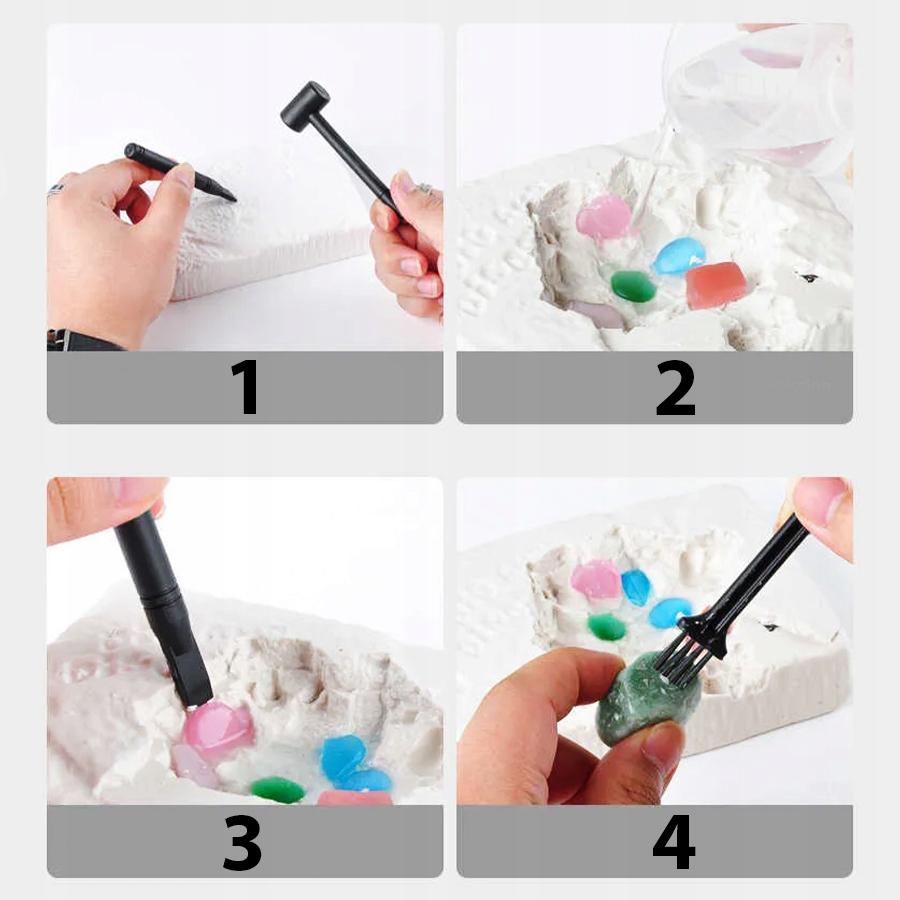 1

2

3

4