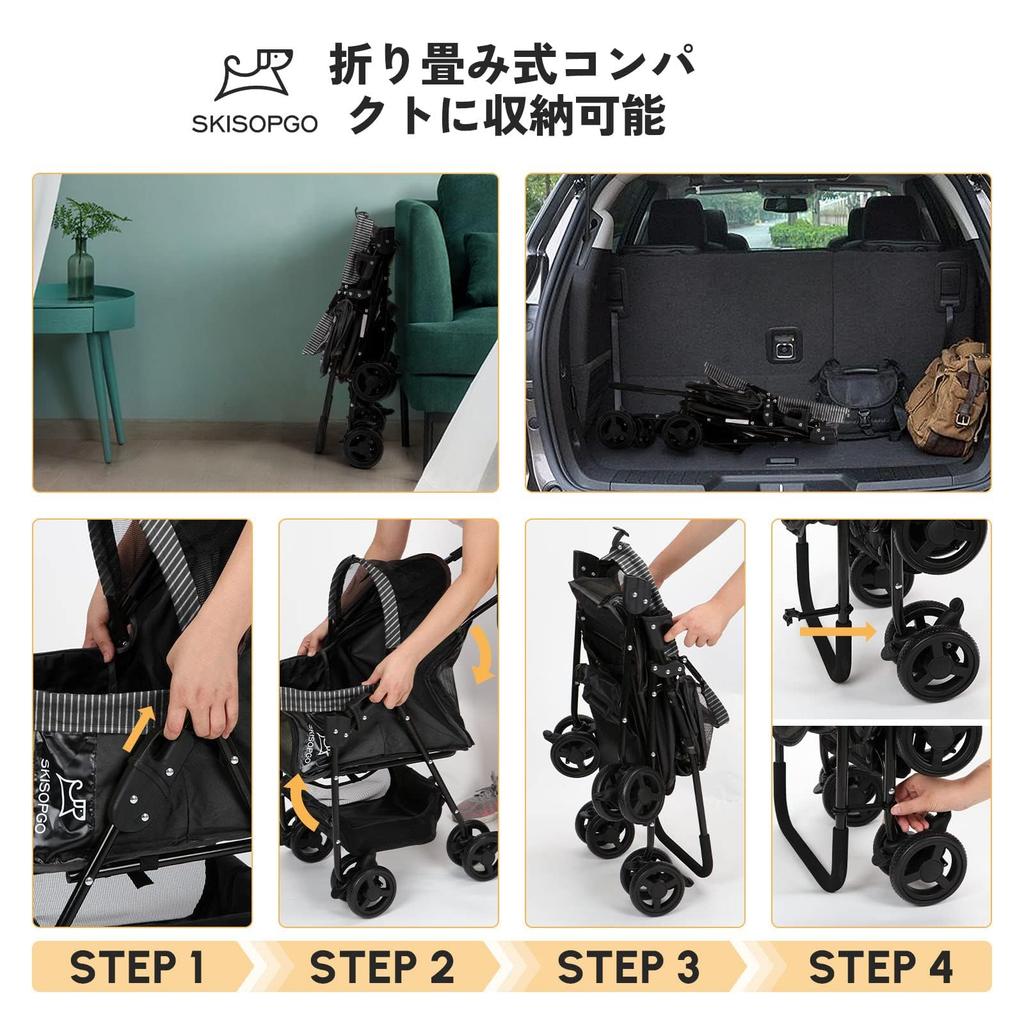 SKISOPGO

折り畳み式コンパクトに収納可能

SKISOPGO

STEP 1

STEP 2

STEP 3

STEP 4