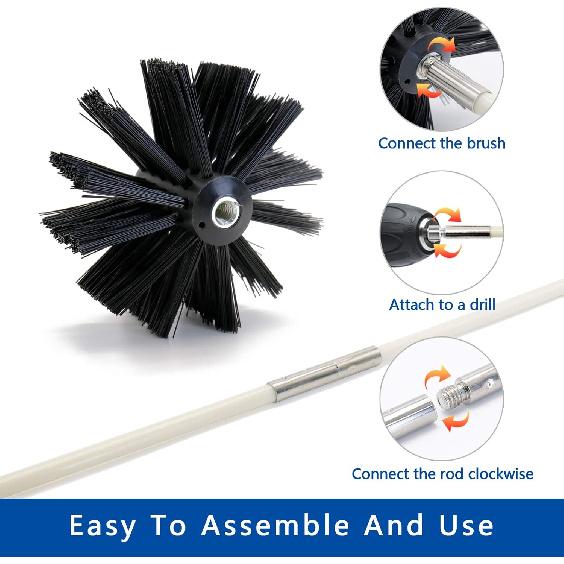 Connect the brush

Attach to a drill

Connect the rod clockwise

Easy To Assemble And Use