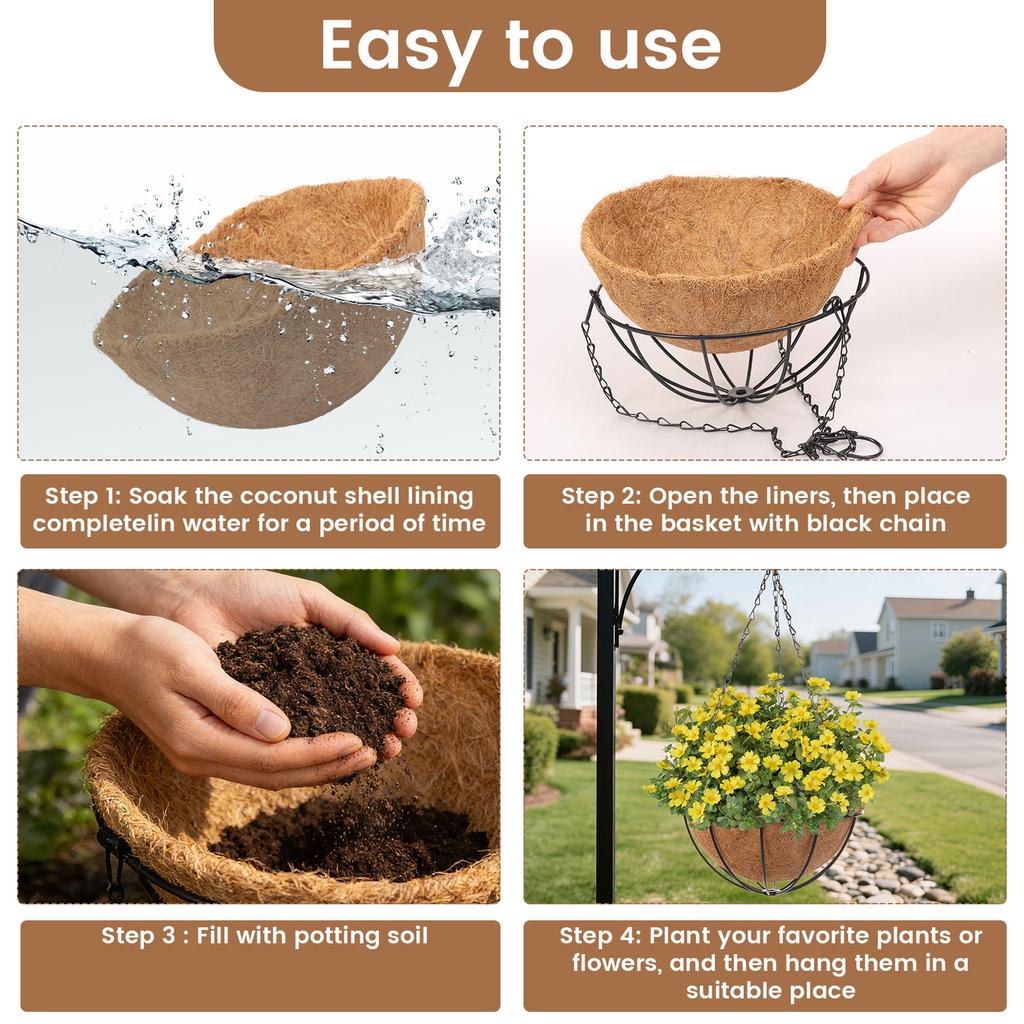 Easy to use

Step 1: Soak the coconut shell lining completelin water for a period of time

Step 2: Open the liners, then place in the basket with black chain

Step 3 : Fill with potting soil

Step 4: Plant your favorite plants or flowers, and then hang them in a suitable place