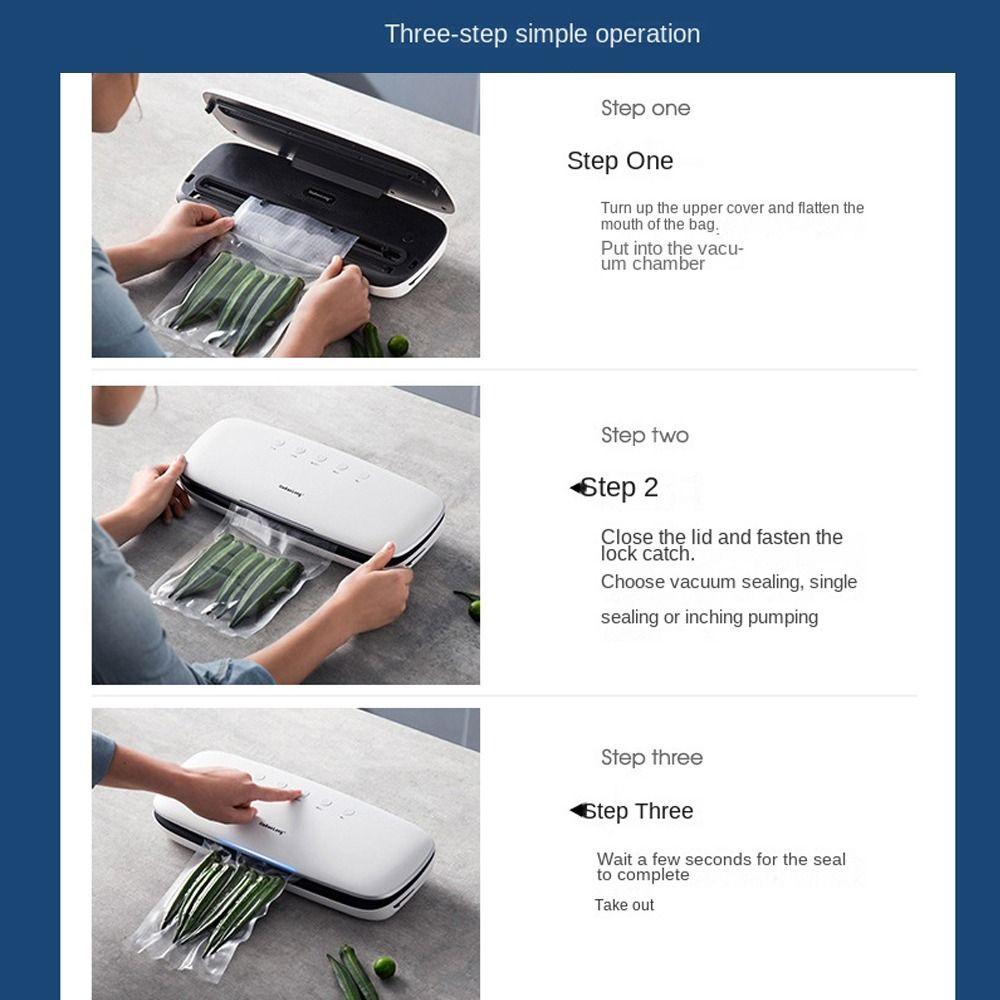 Three-step simple operation

Step one

Step One

Turn up the upper cover and flatten the mouth of the bag.

Put into the vacuum chamber

Step two

Step 2

Close the lid and fasten the lock catch.

Choose vacuum sealing, single sealing or inching pumping

Step three

Step Three

Wait a few seconds for the seal to complete

Take out