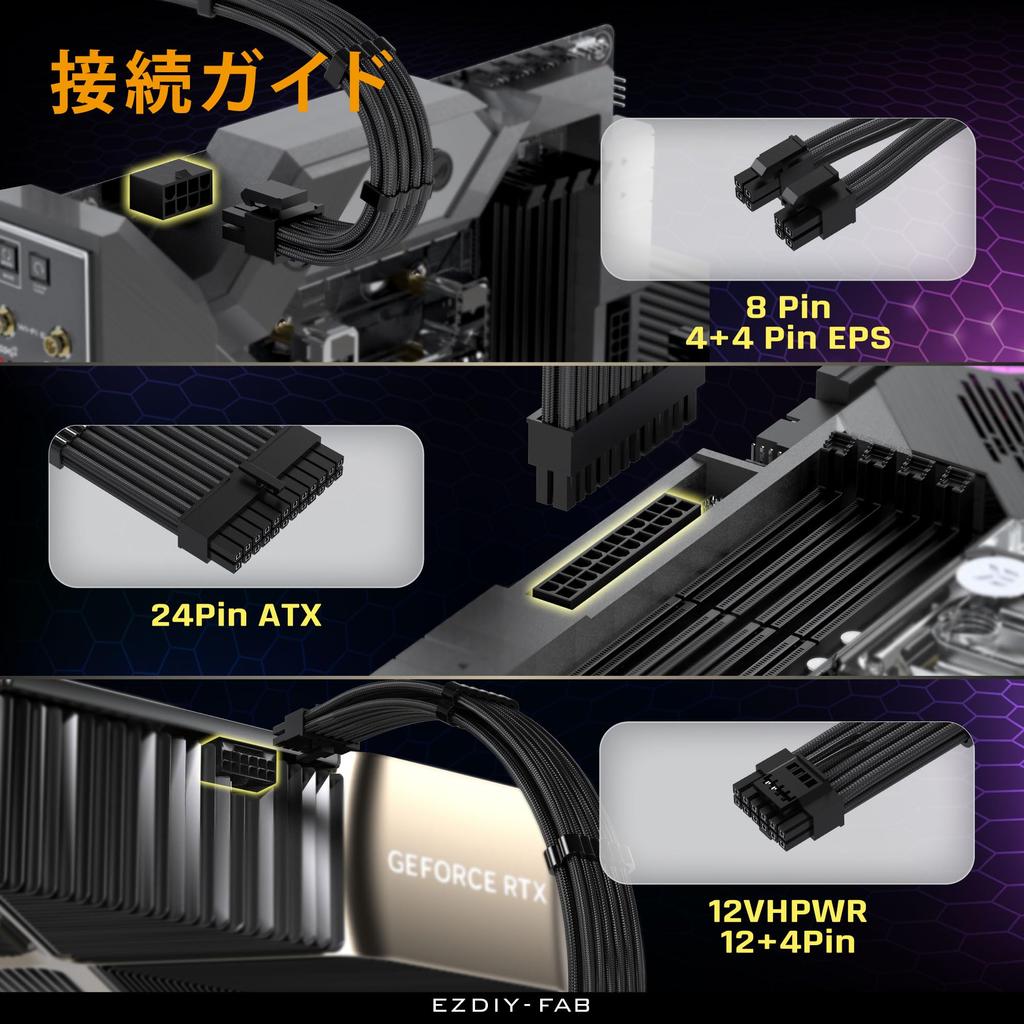 接続ガイド

8 Pin
4+4 Pin EPS

24Pin ATX

GEFORCE RTX

12VHPWR
12+4Pin

EZDIY-FAB