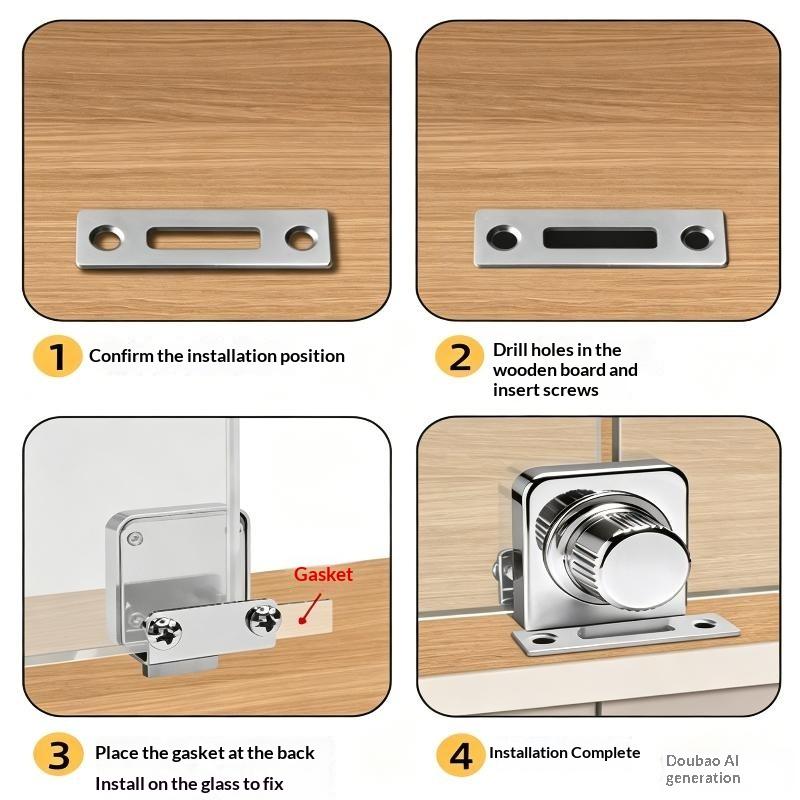 1 Confirm the installation position

2 Drill holes in the wooden board and insert screws

Gasket

3 Place the gasket at the back

Install on the glass to fix

4 Installation Complete

Doubao AI generation