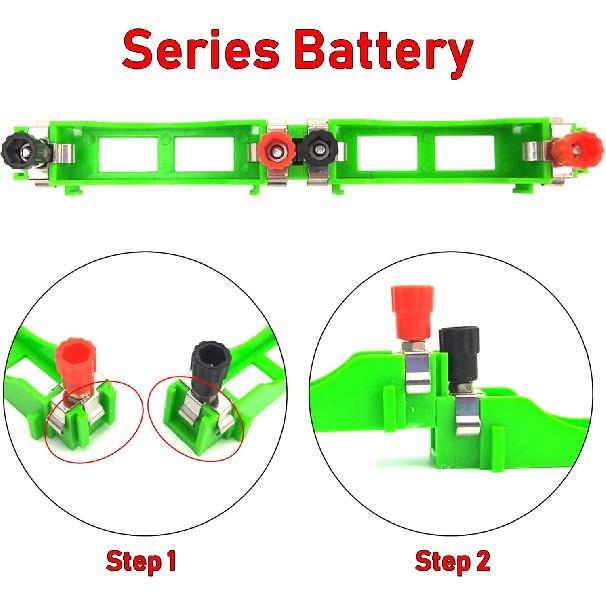 Series Battery

Step 1

Step 2