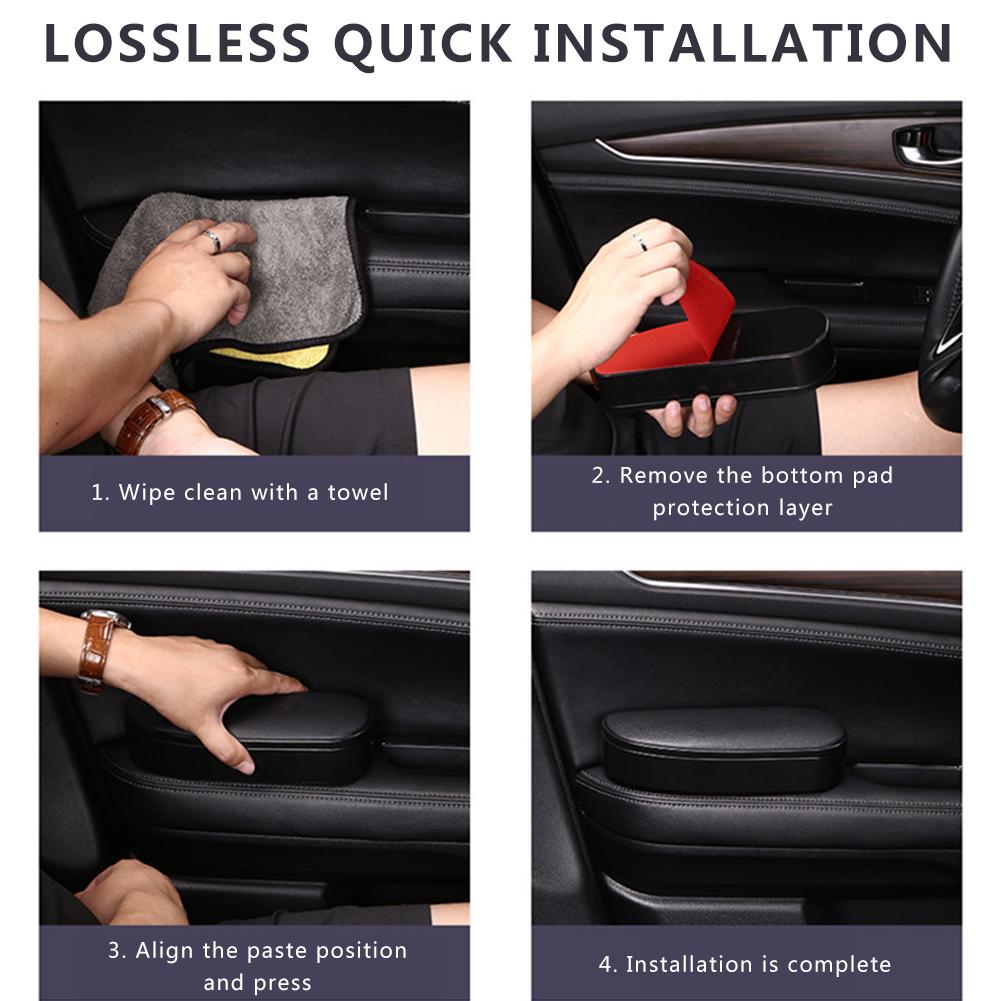 LOSSLESS QUICK INSTALLATION

1. Wipe clean with a towel

2. Remove the bottom pad protection layer

3. Align the paste position and press

4. Installation is complete