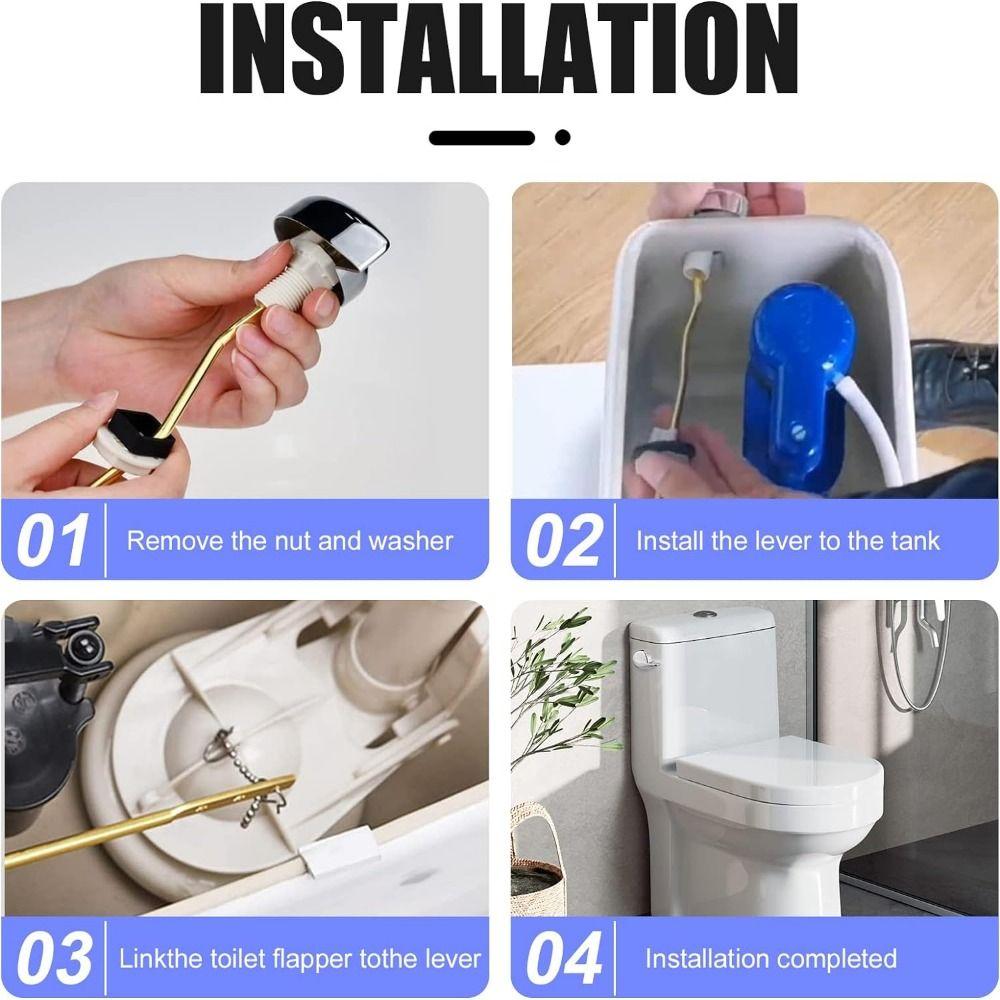 INSTALLATION

01 Remove the nut and washer

02 Install the lever to the tank

03 Linkthe toilet flapper tothe lever

04 Installation completed