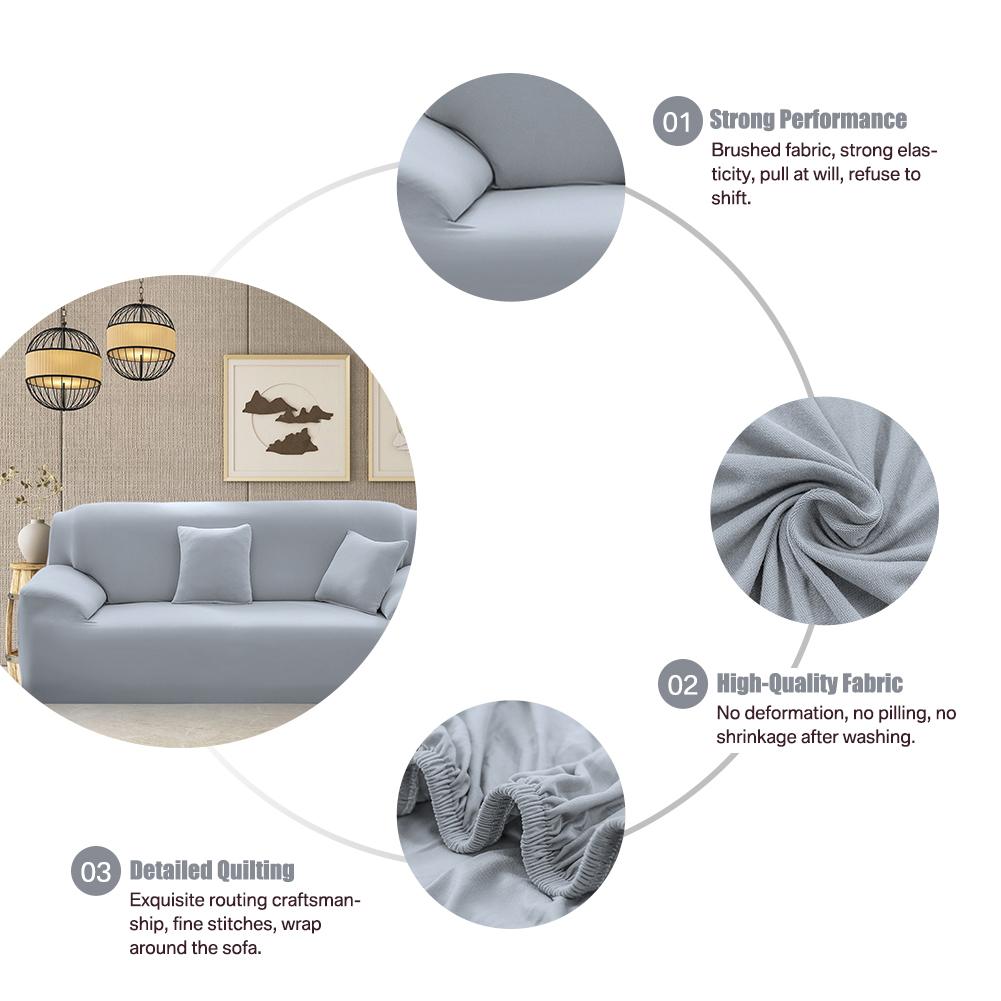 01 Strong Performance

Brushed fabric, strong elasticity, pull at will, refuse to shift.

02 High-Quality Fabric

No deformation, no pilling, no shrinkage after washing.

03 Detailed Quilting

Exquisite routing craftsmanship, fine stitches, wrap around the sofa.