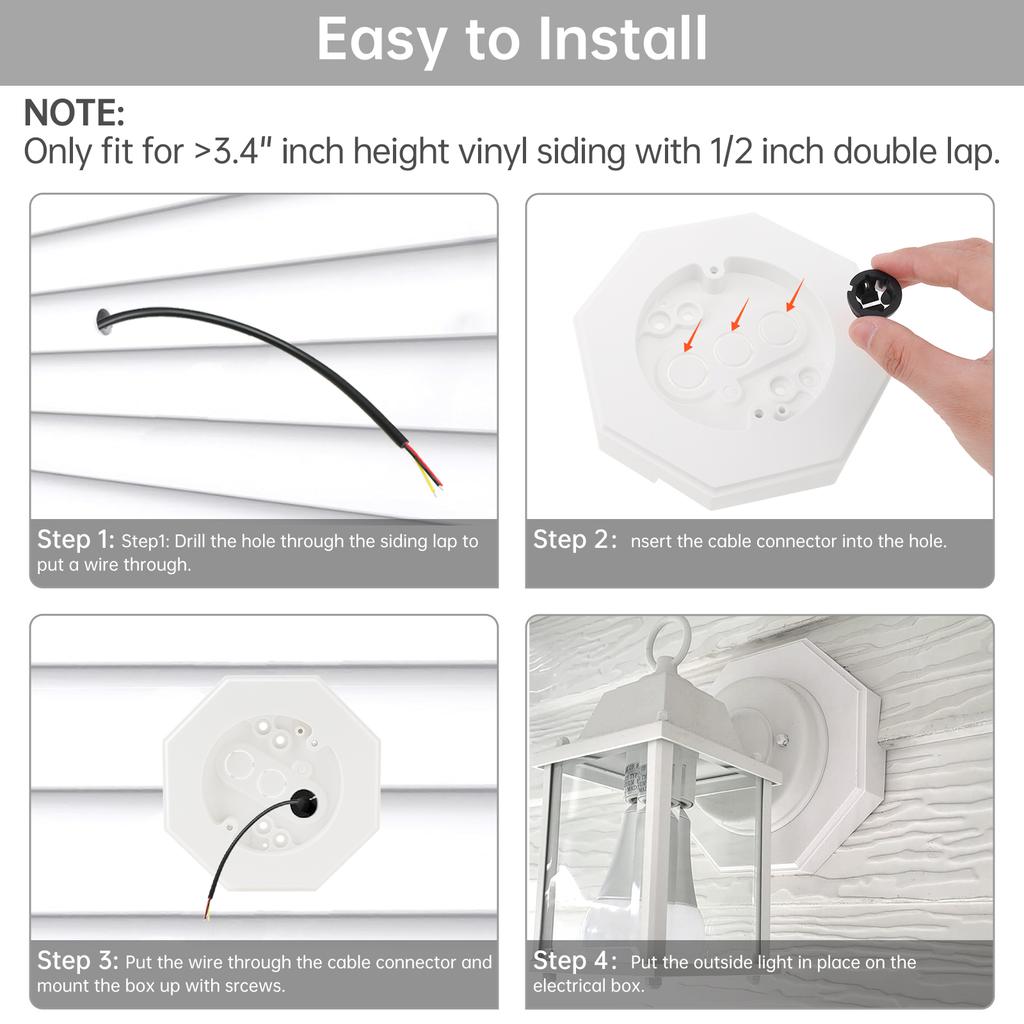 Easy to Install

NOTE:
Only fit for >3.4" inch height vinyl siding with 1/2 inch double lap.

Step 1: Step1: Drill the hole through the siding lap to put a wire through.

Step 2: nsert the cable connector into the hole.

Step 3: Put the wire through the cable connector and mount the box up with srcews.

Step 4: Put the outside light in place on the electrical box.