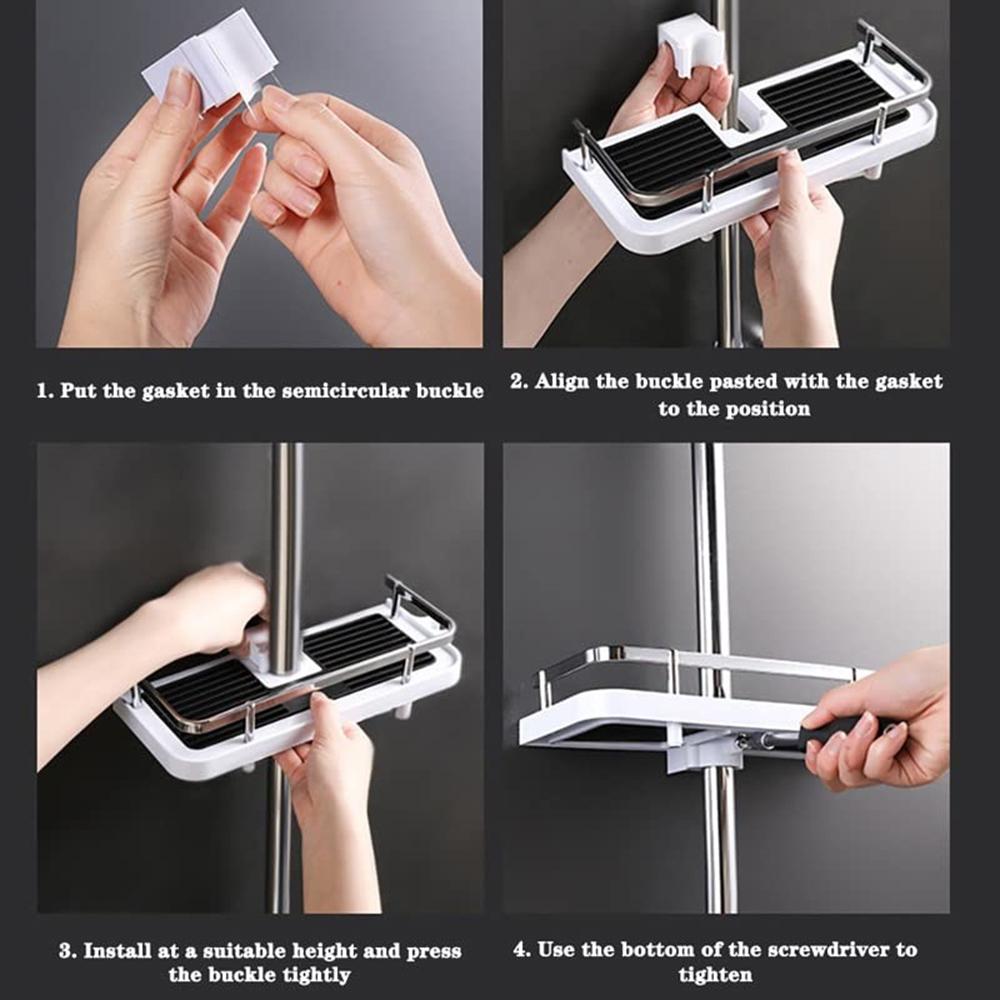 1. Put the gasket in the semicircular buckle

2. Align the buckle pasted with the gasket to the position

3. Install at a suitable height and press the buckle tightly

4. Use the bottom of the screwdriver to tighten