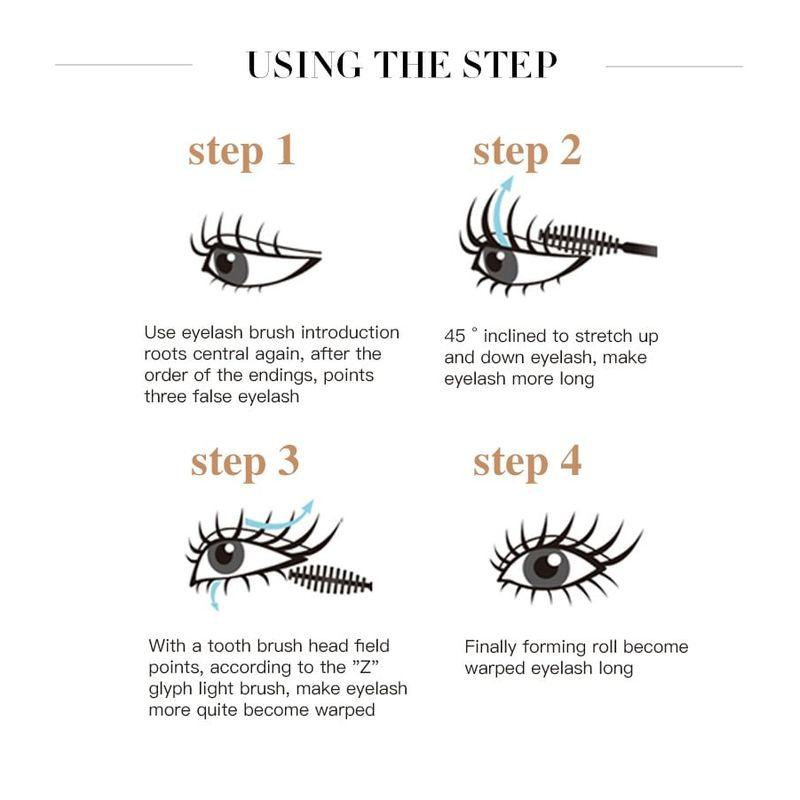 USING THE STEP

step 1

Use eyelash brush introduction roots central again, after the order of the endings, points three false eyelash

step 2

45 ° inclined to stretch up and down eyelash, make eyelash more long

step 3

With a tooth brush head field points, according to the "Z" glyph light brush, make eyelash more quite become warped

step 4

Finally forming roll become warped eyelash long