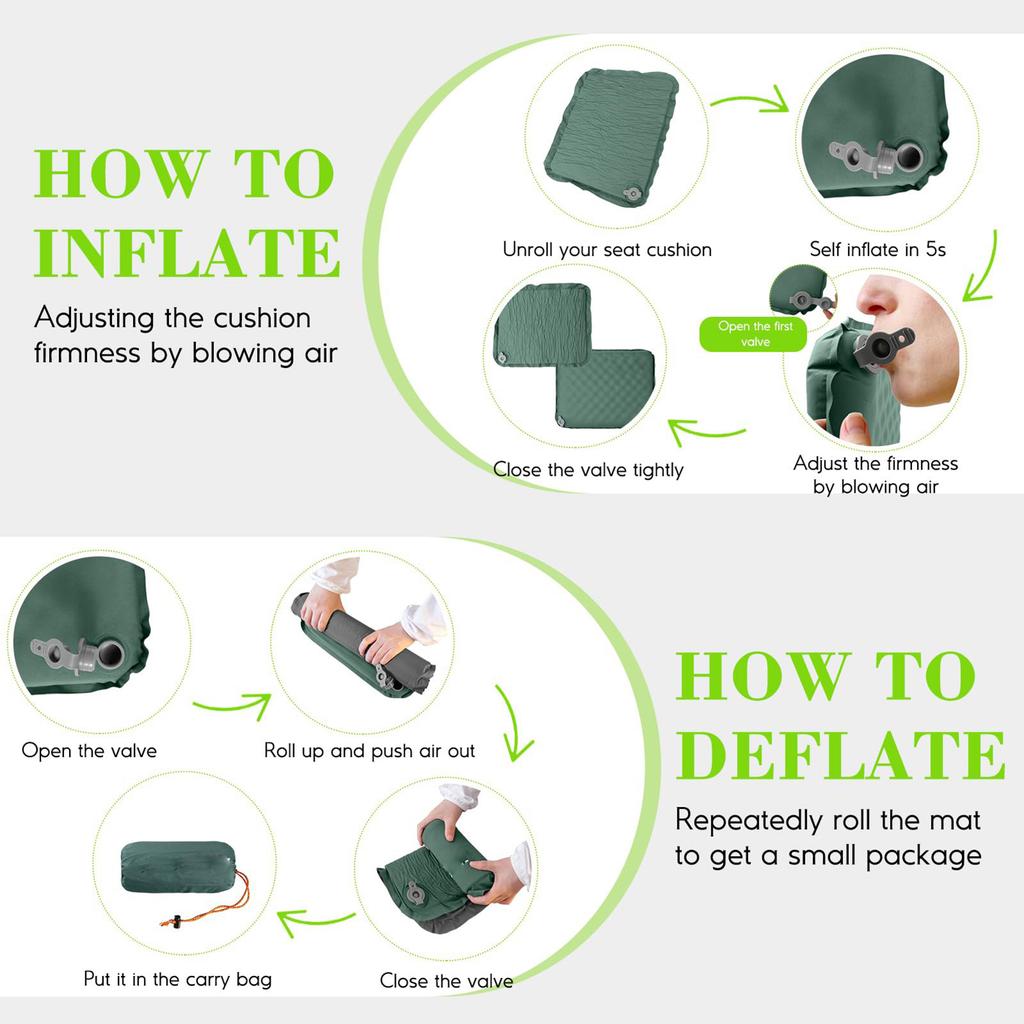 HOW TO INFLATE

Adjusting the cushion firmness by blowing air

Unroll your seat cushion

Self inflate in 5s

Open the first valve

Adjust the firmness by blowing air

Close the valve tightly

Open the valve

Roll up and push air out

Close the valve

Put it in the carry bag

HOW TO DEFLATE

Repeatedly roll the mat to get a small package