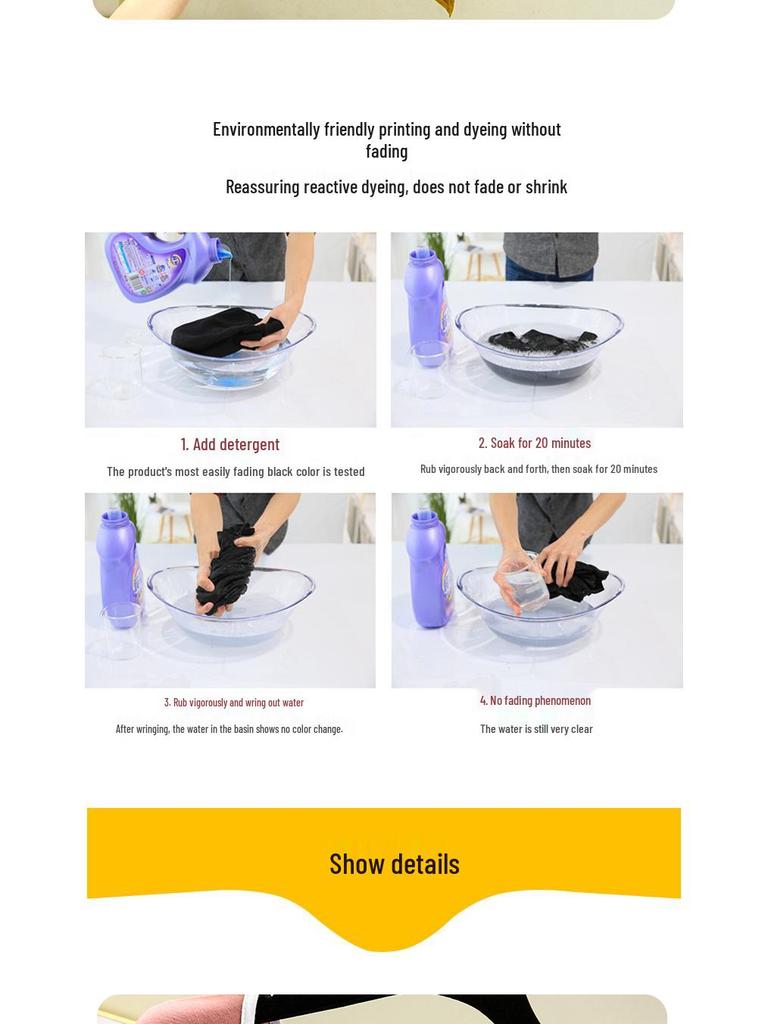 Environmentally friendly printing and dyeing without fading

Reassuring reactive dyeing, does not fade or shrink

1. Add detergent

The product's most easily fading black color is tested

2. Soak for 20 minutes

Rub vigorously back and forth, then soak for 20 minutes

3. Rub vigorously and wring out water

After wringing, the water in the basin shows no color change.

4. No fading phenomenon

The water is still very clear

Show details