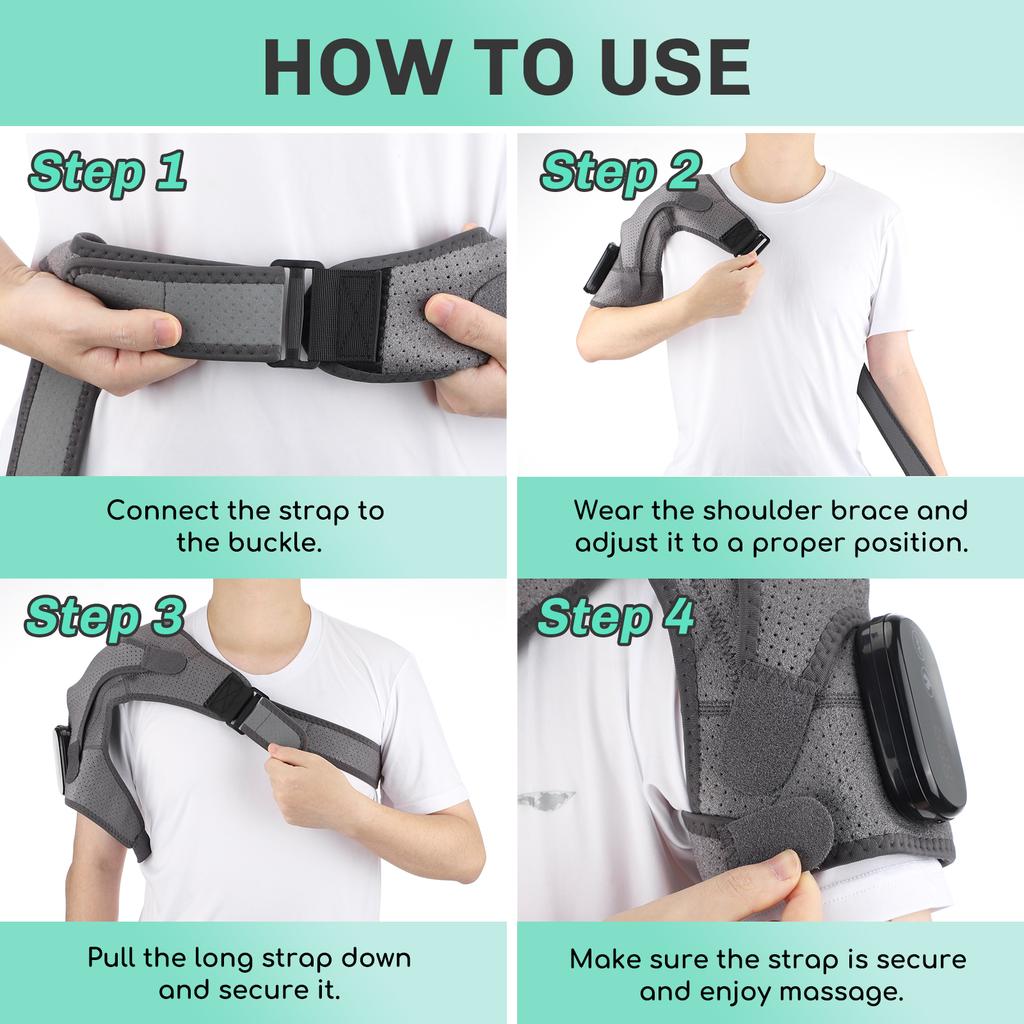 HOW TO USE

Step 1

Connect the strap to the buckle.

Step 2

Wear the shoulder brace and adjust it to a proper position.

Step 3

Pull the long strap down and secure it.

Step 4

Make sure the strap is secure and enjoy massage.