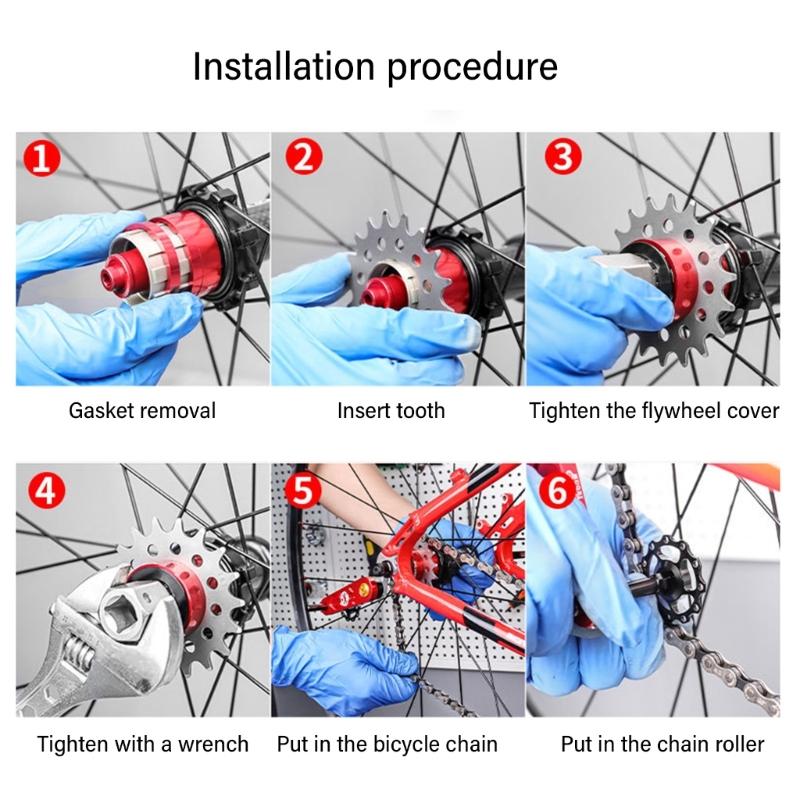 Installation procedure

1

Gasket removal

2

Insert tooth

3

Tighten the flywheel cover

4

Tighten with a wrench

5

Put in the bicycle chain

6

Put in the chain roller