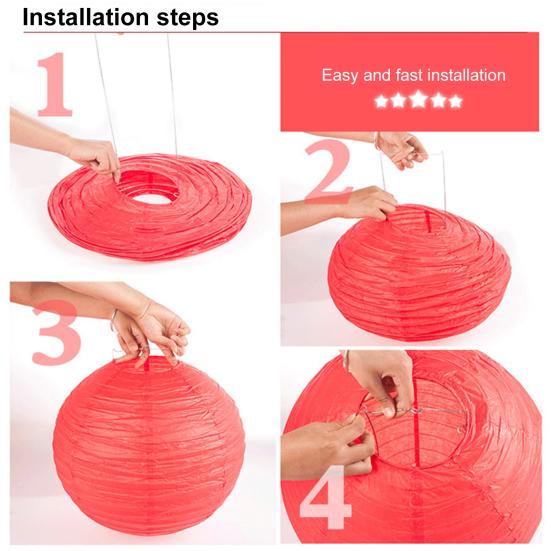 Installation steps

1

Easy and fast installation

★★★★★

2

3

4