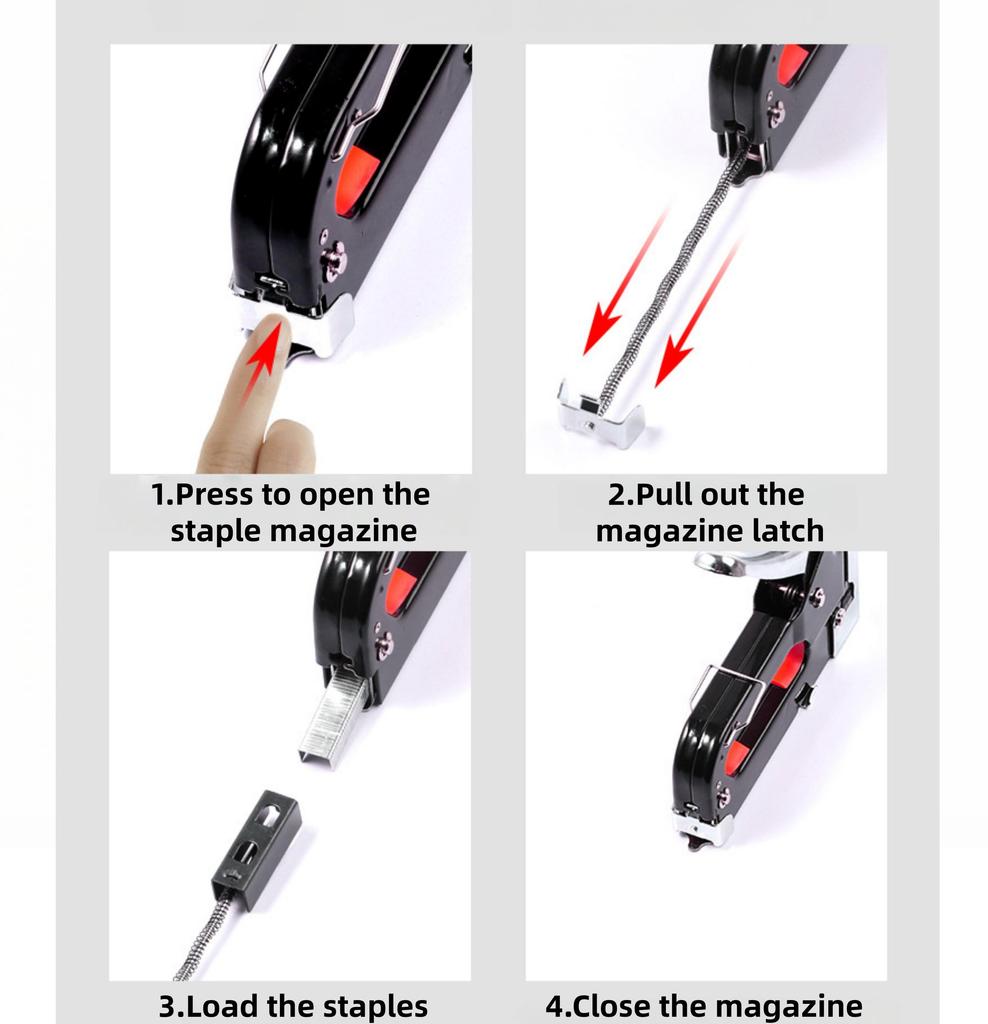 1.Press to open the staple magazine

2.Pull out the magazine latch

3.Load the staples

4.Close the magazine