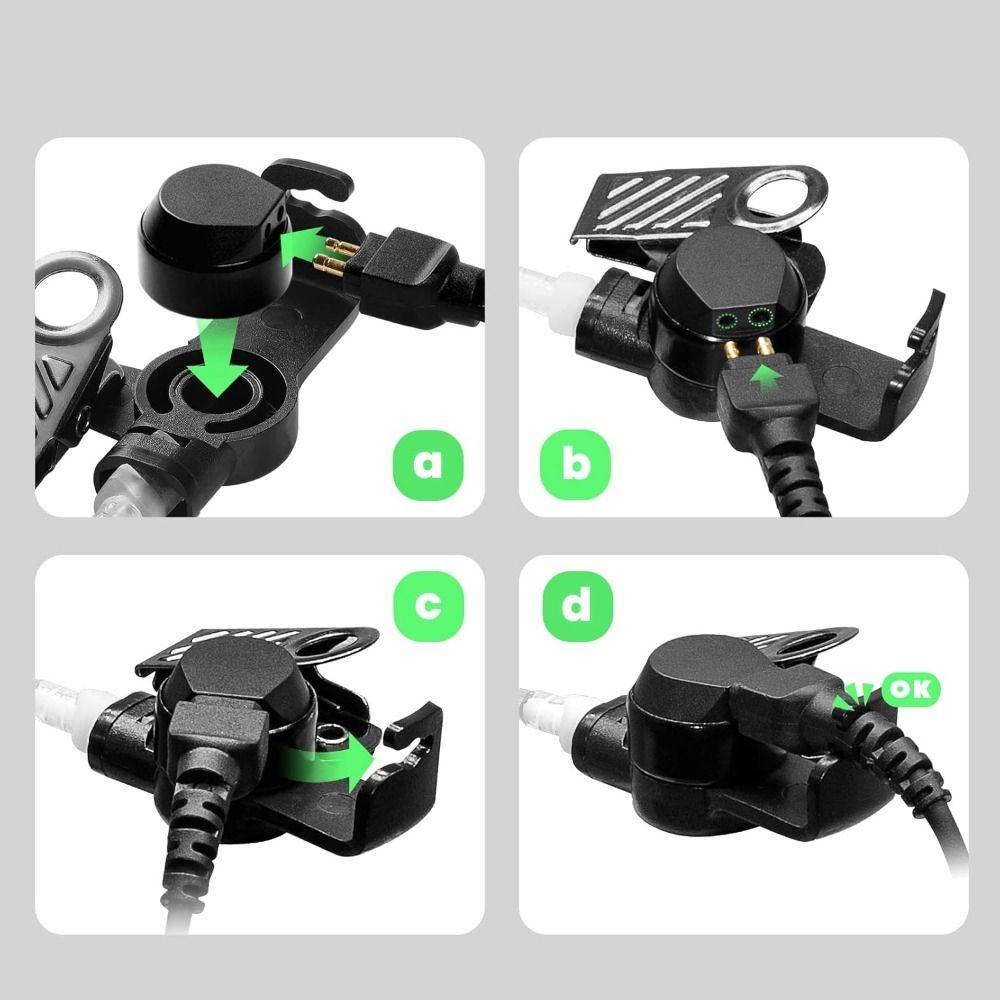 a

b

c

d

OK