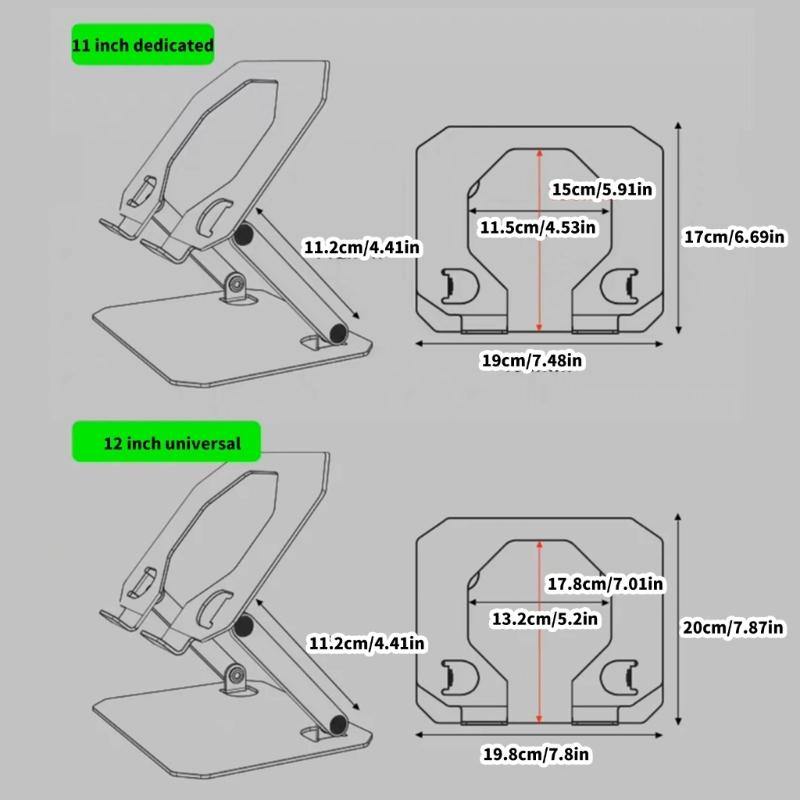 11 inch dedicated

11.2cm/4.41in

15cm/5.91in

11.5cm/4.53in

17cm/6.69in

19cm/7.48in

12 inch universal

11.2cm/4.41in

17.8cm/7.01in

13.2cm/5.2in

20cm/7.87in

19.8cm/7.8in