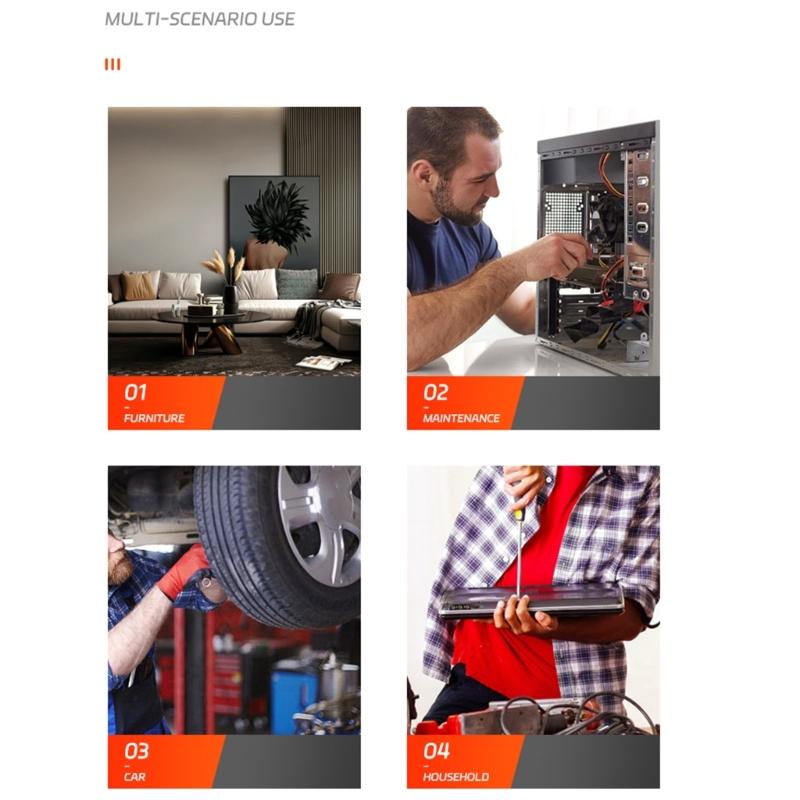 MULTI-SCENARIO USE

01
FURNITURE

02
MAINTENANCE

03
CAR

04
HOUSEHOLD